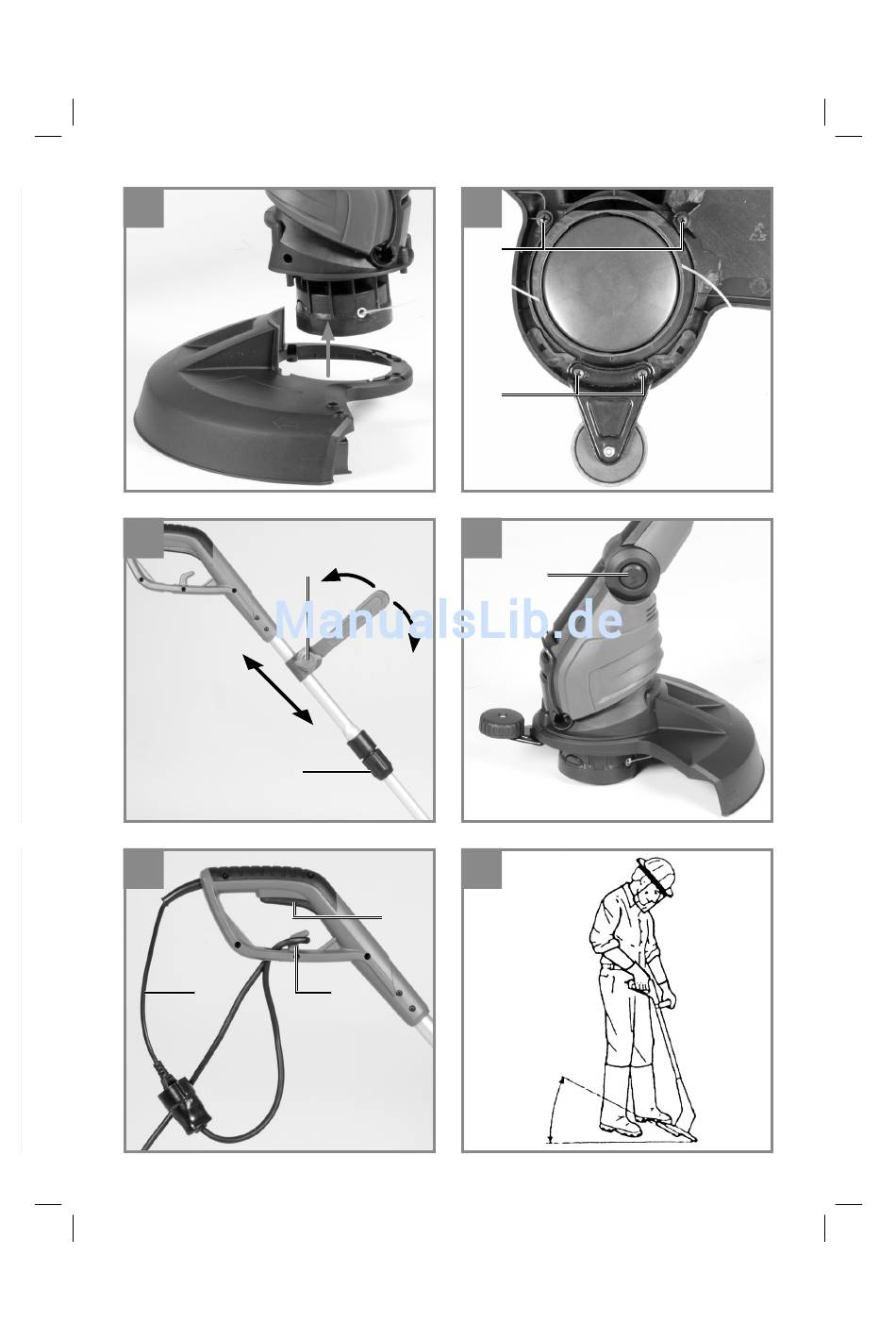 ManualsLib.de