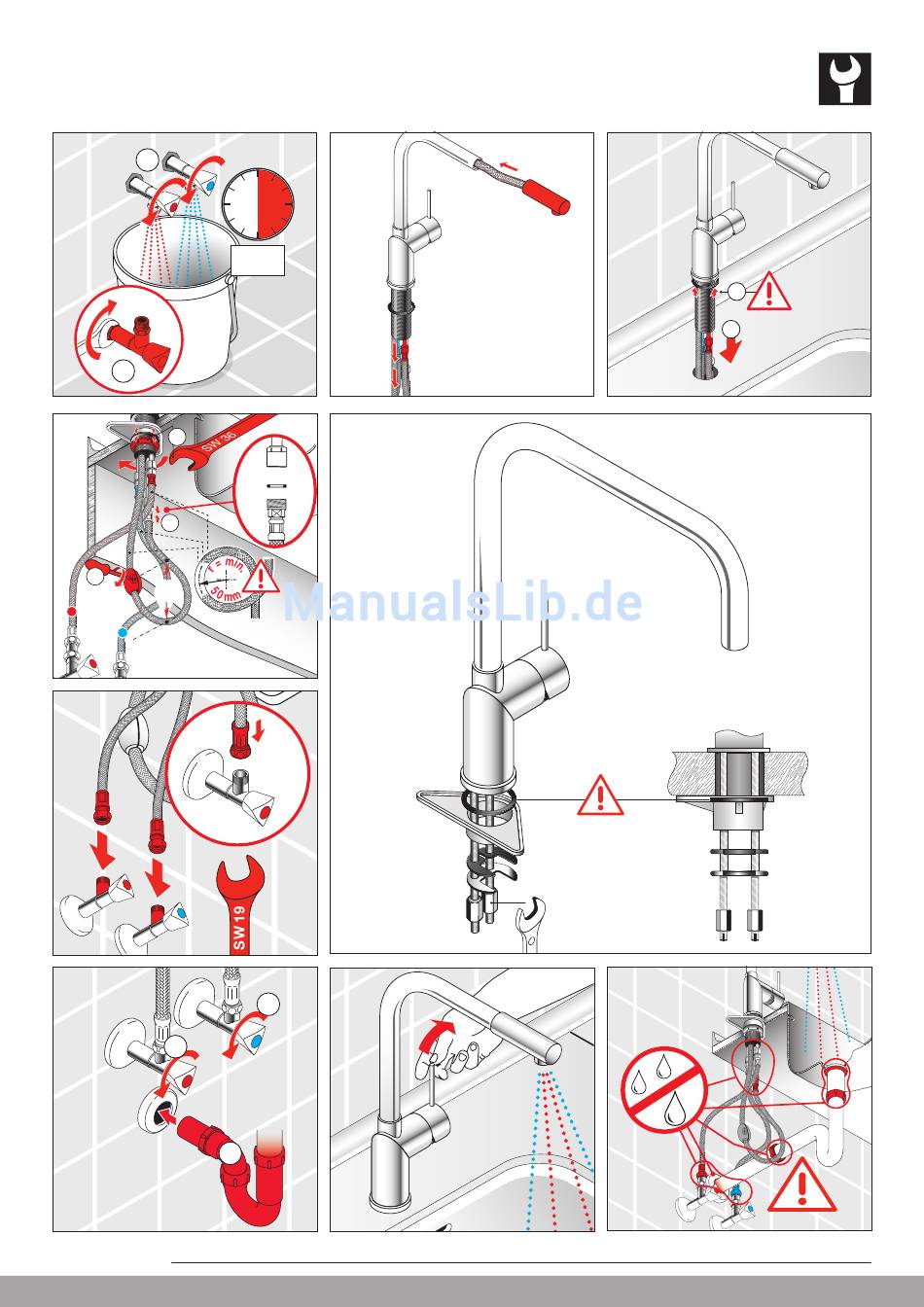 SW 36

r = min. 50 mm

ManualsLib.de

SW19