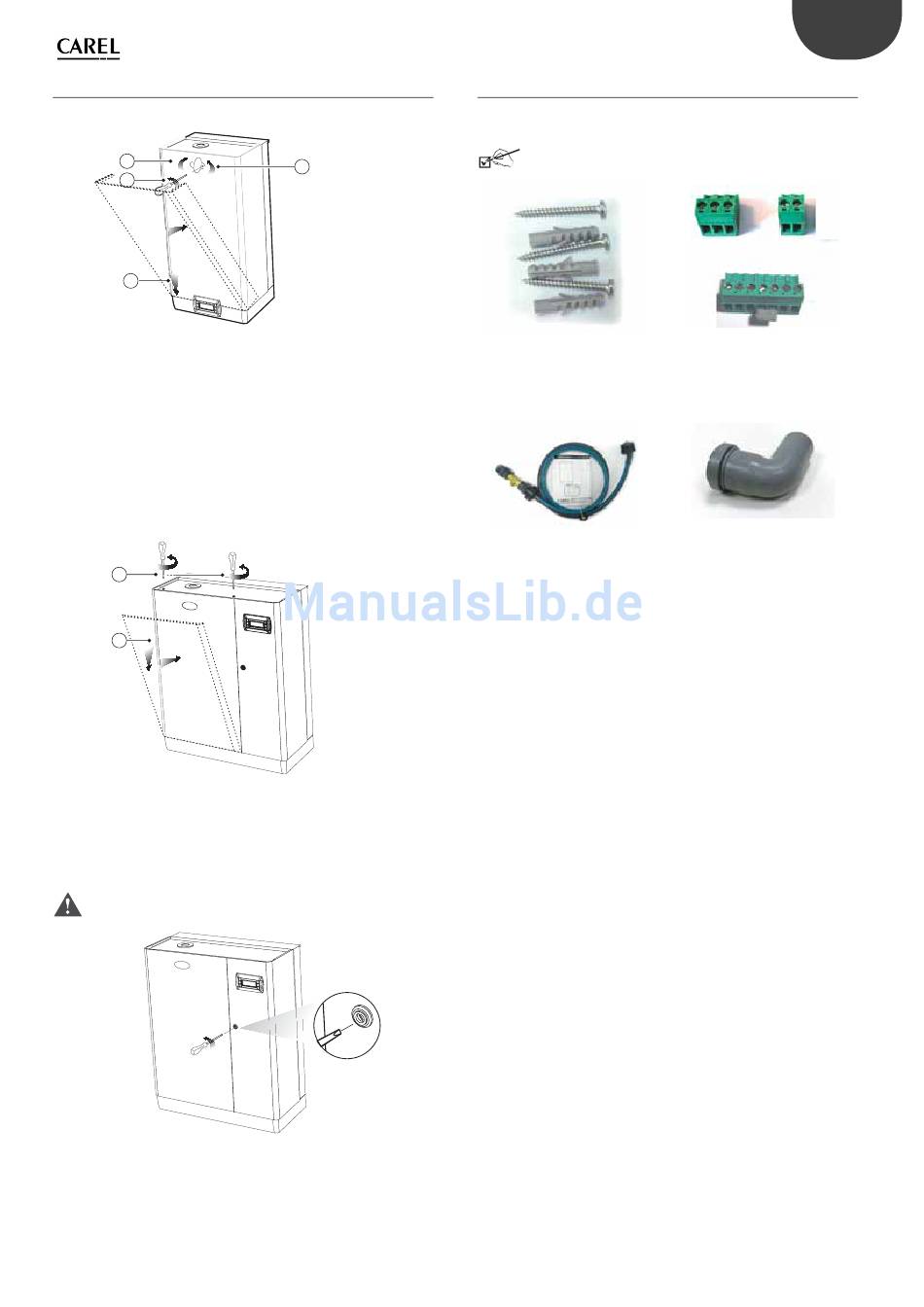 CAREL

ManualsLib.de