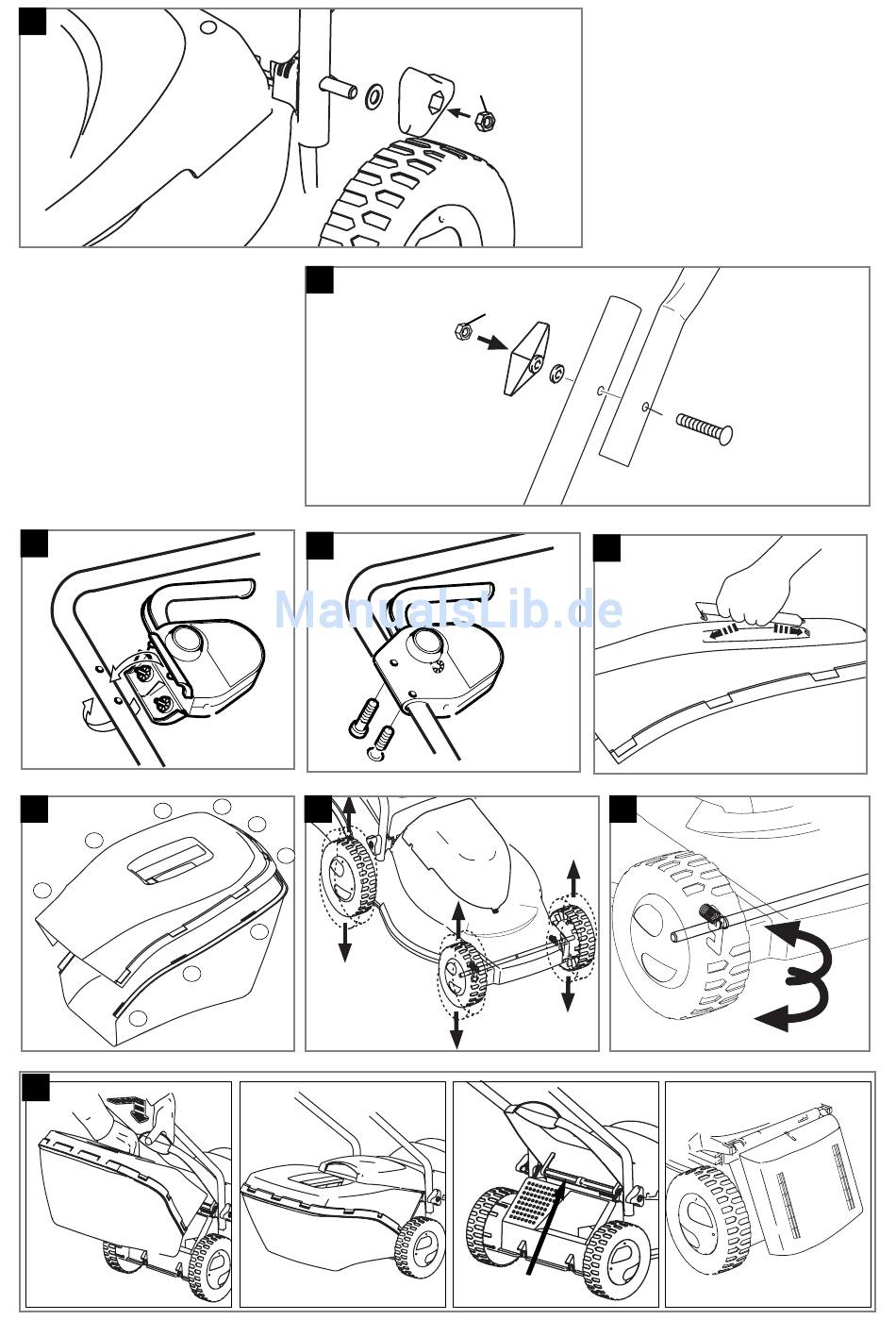 ManualsLib.de