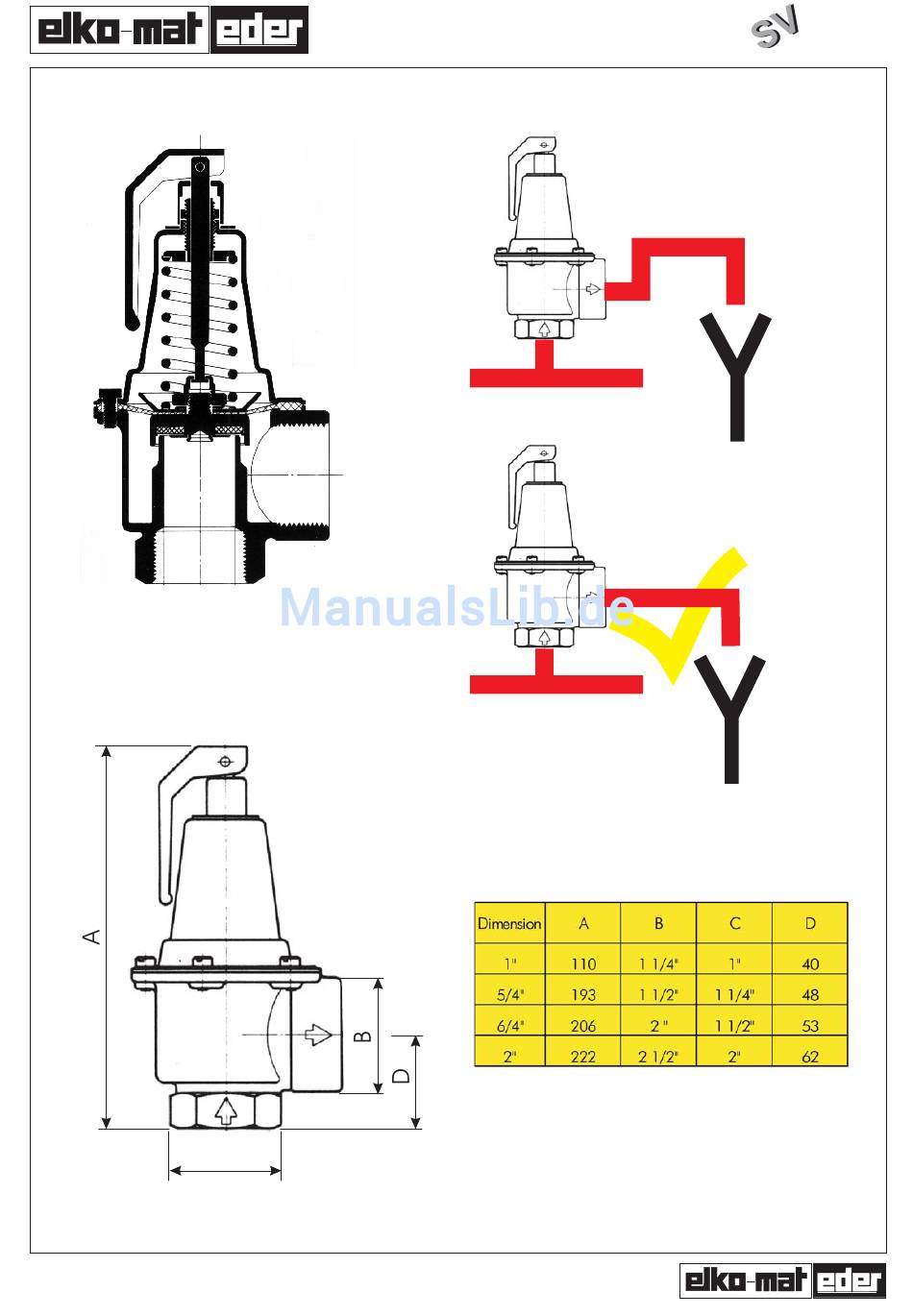 elko-mat eder

SV

ManualsLib.de

A

B

D

| Dimension | A | B | C | D |
|---|---|---|---|---|
| 1" | 110 | 1 1/4" | 1" | 40 |
| 5/4" | 193 | 1 1/2" | 1 1/4" | 48 |
| 6/4" | 206 | 2 " | 1 1/2" | 53 |
| 2" | 222 | 2 1/2" | 2" | 62 |

elko-mat eder