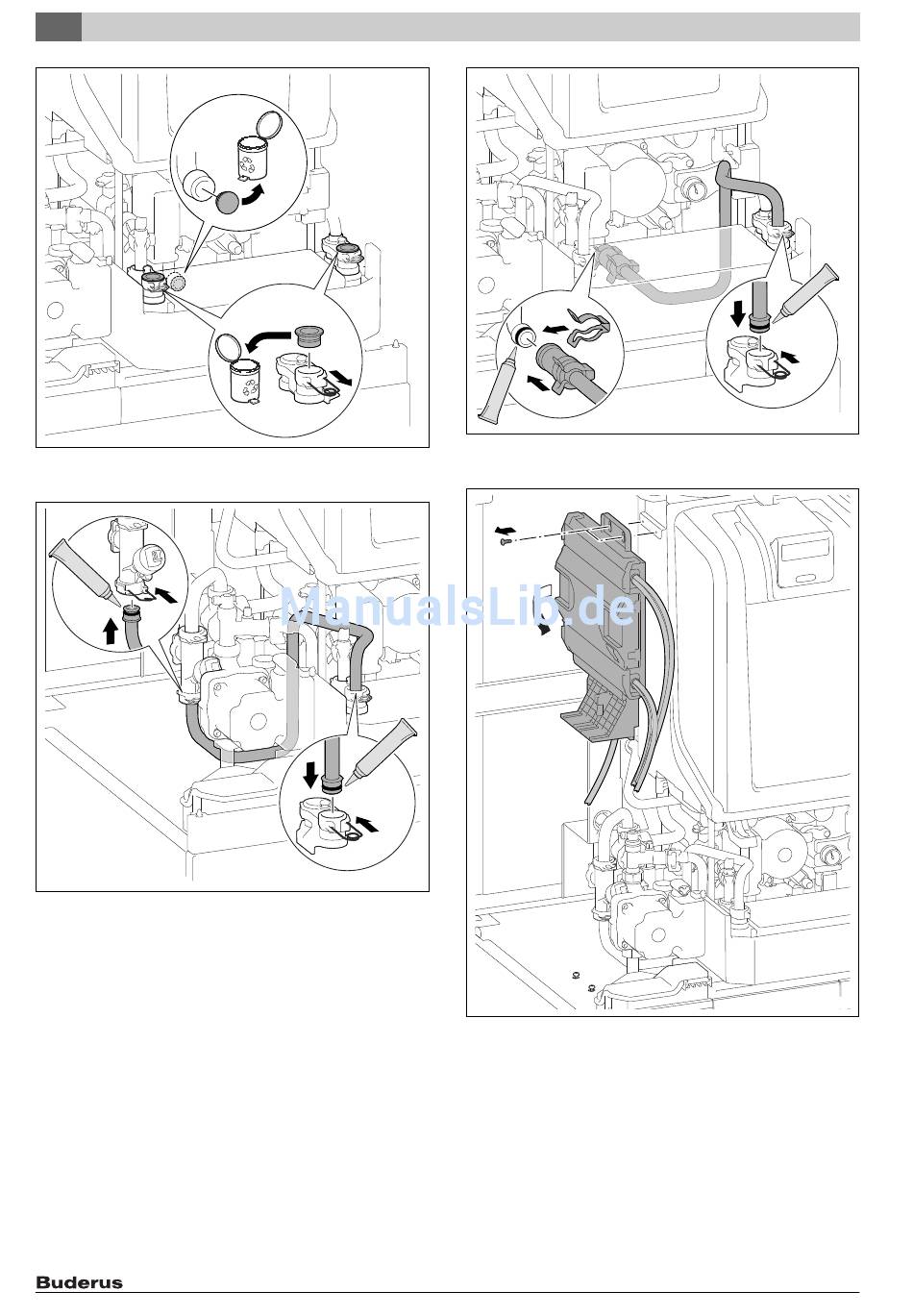 ManualsLib.de

Buderus