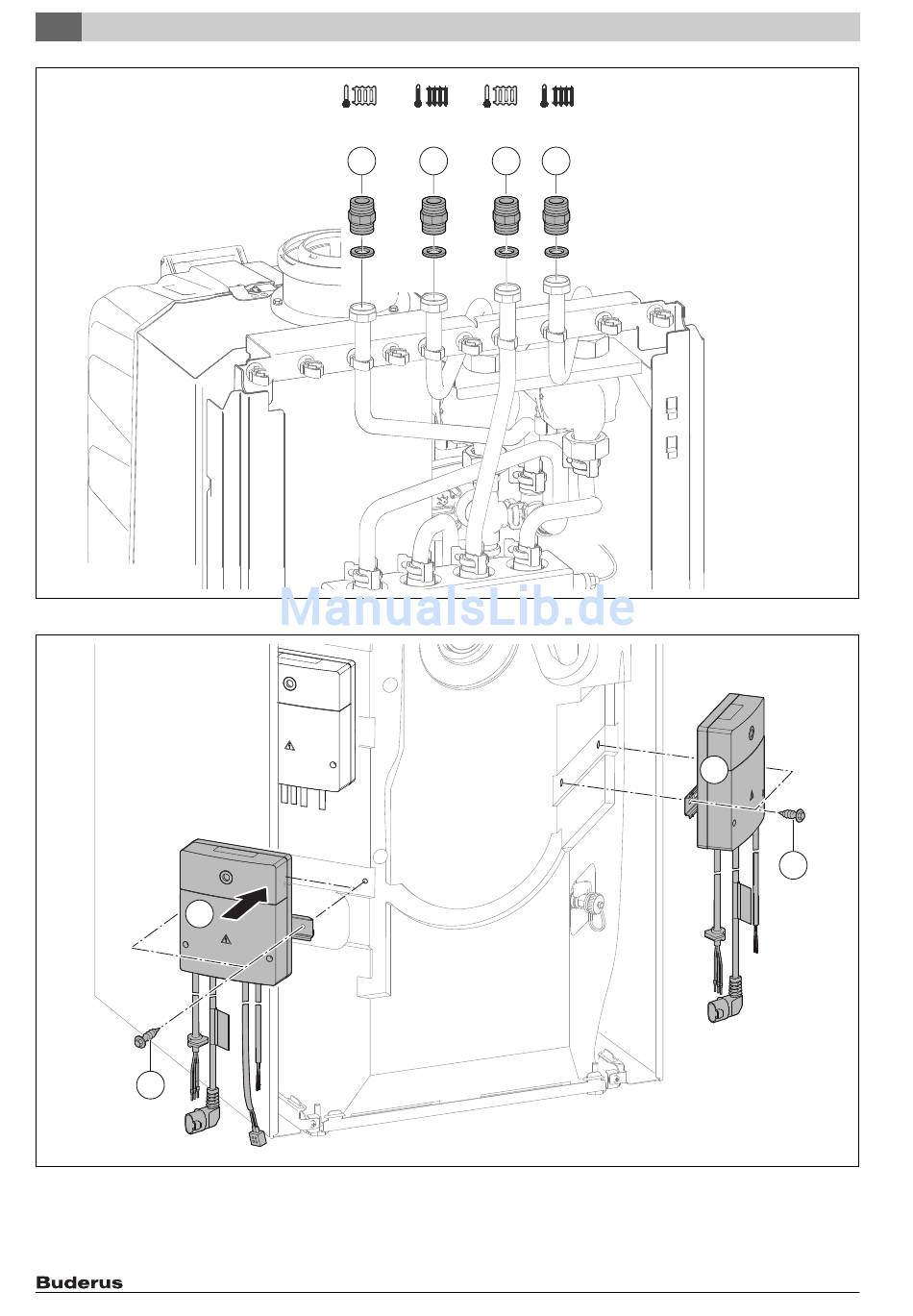 ManualsLib.de

Buderus