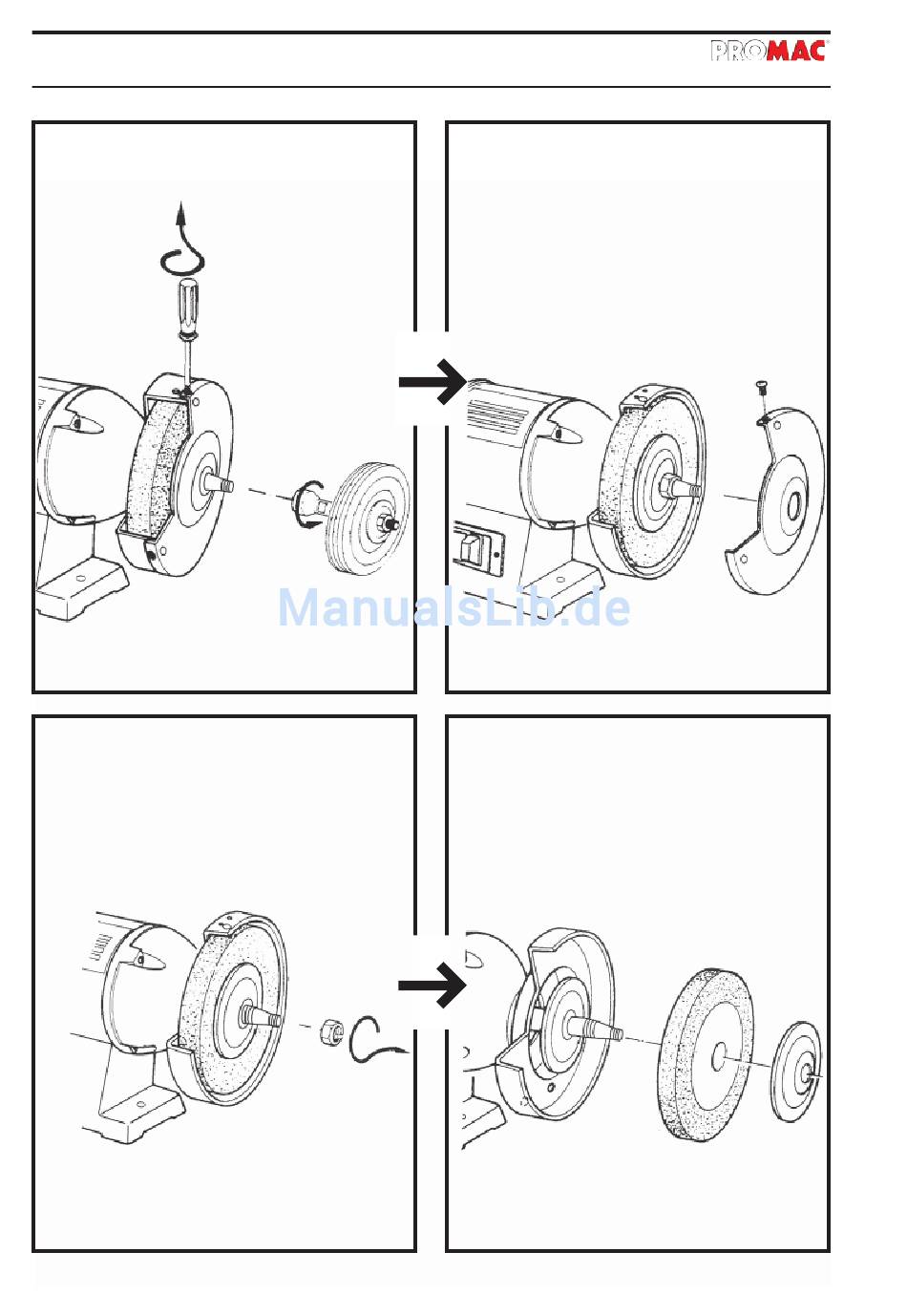 PROMAC

ManualsLib.de