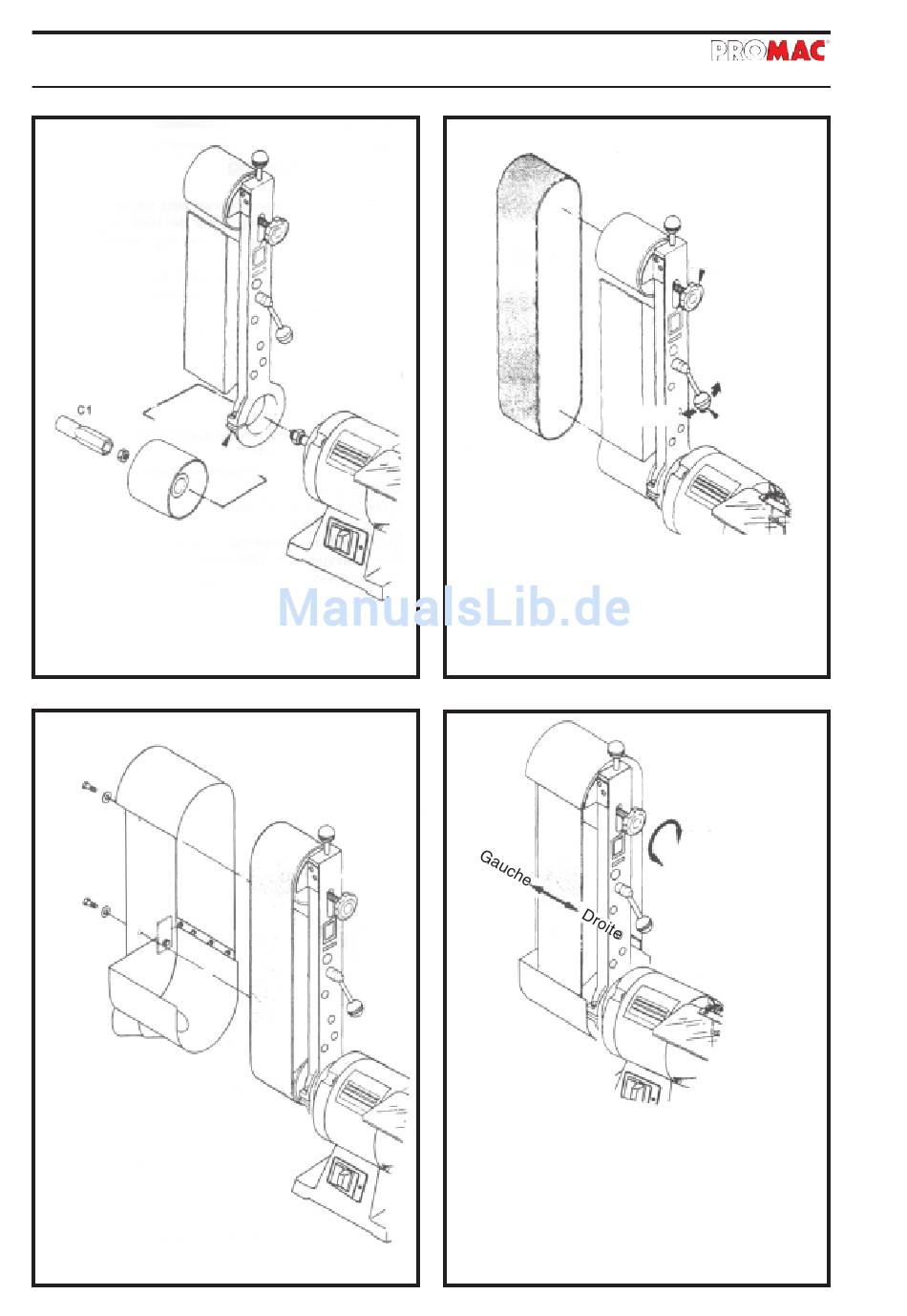 PROMAC

C1

ManualsLib.de

Gauche

Droite