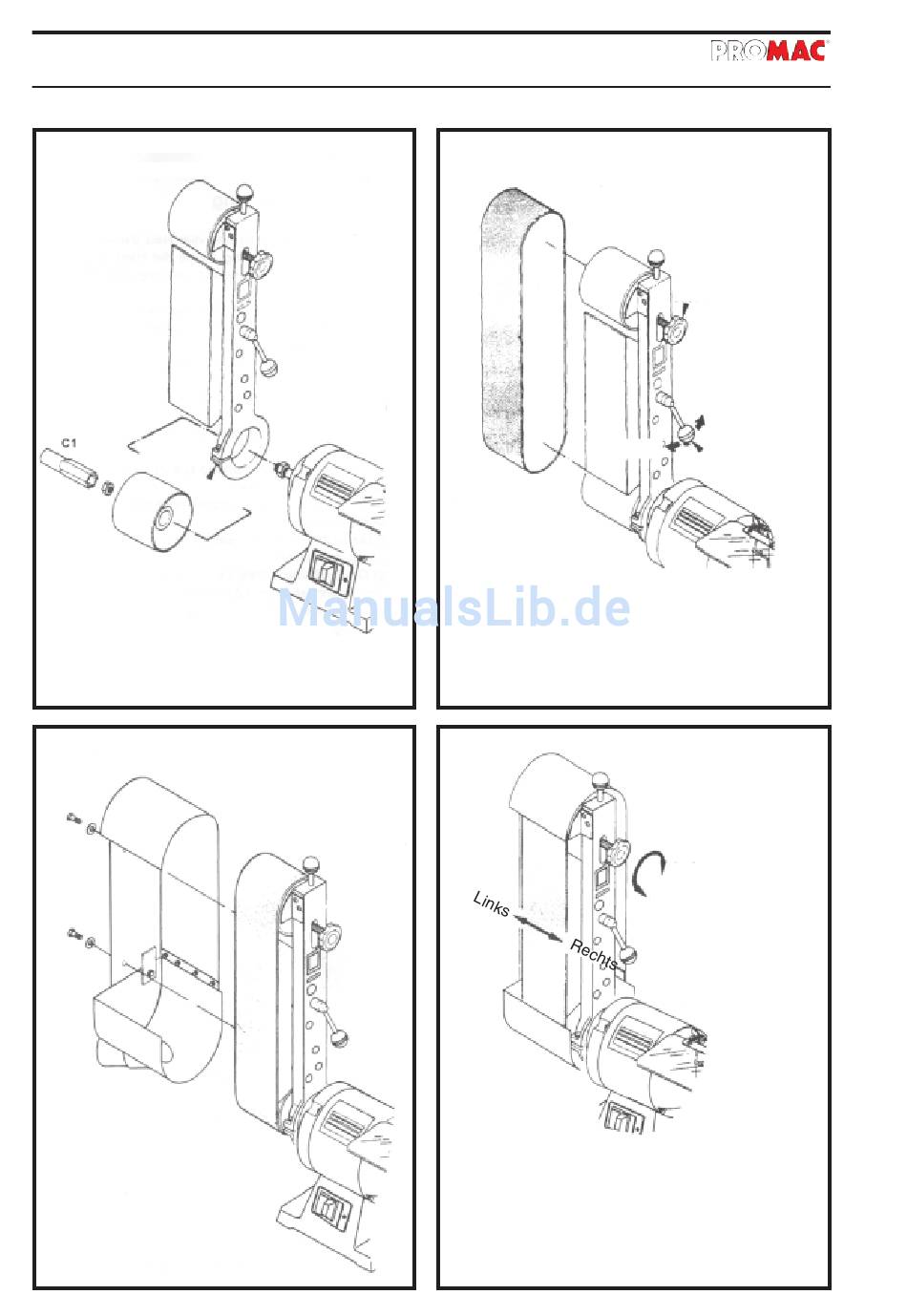 PROMAC

C1

ManualsLib.de

Links

Rechts