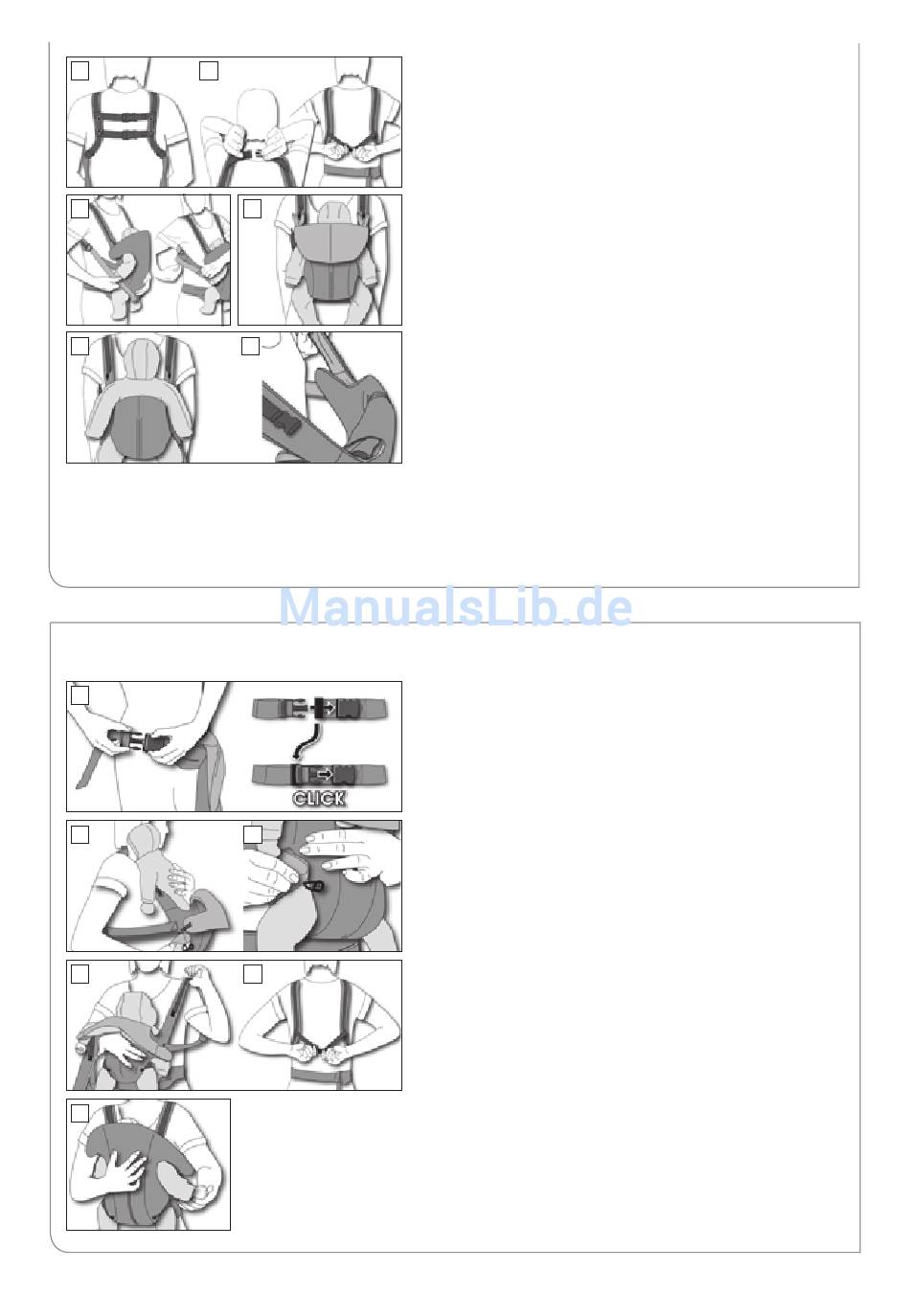 ManualsLib.de

CLICK