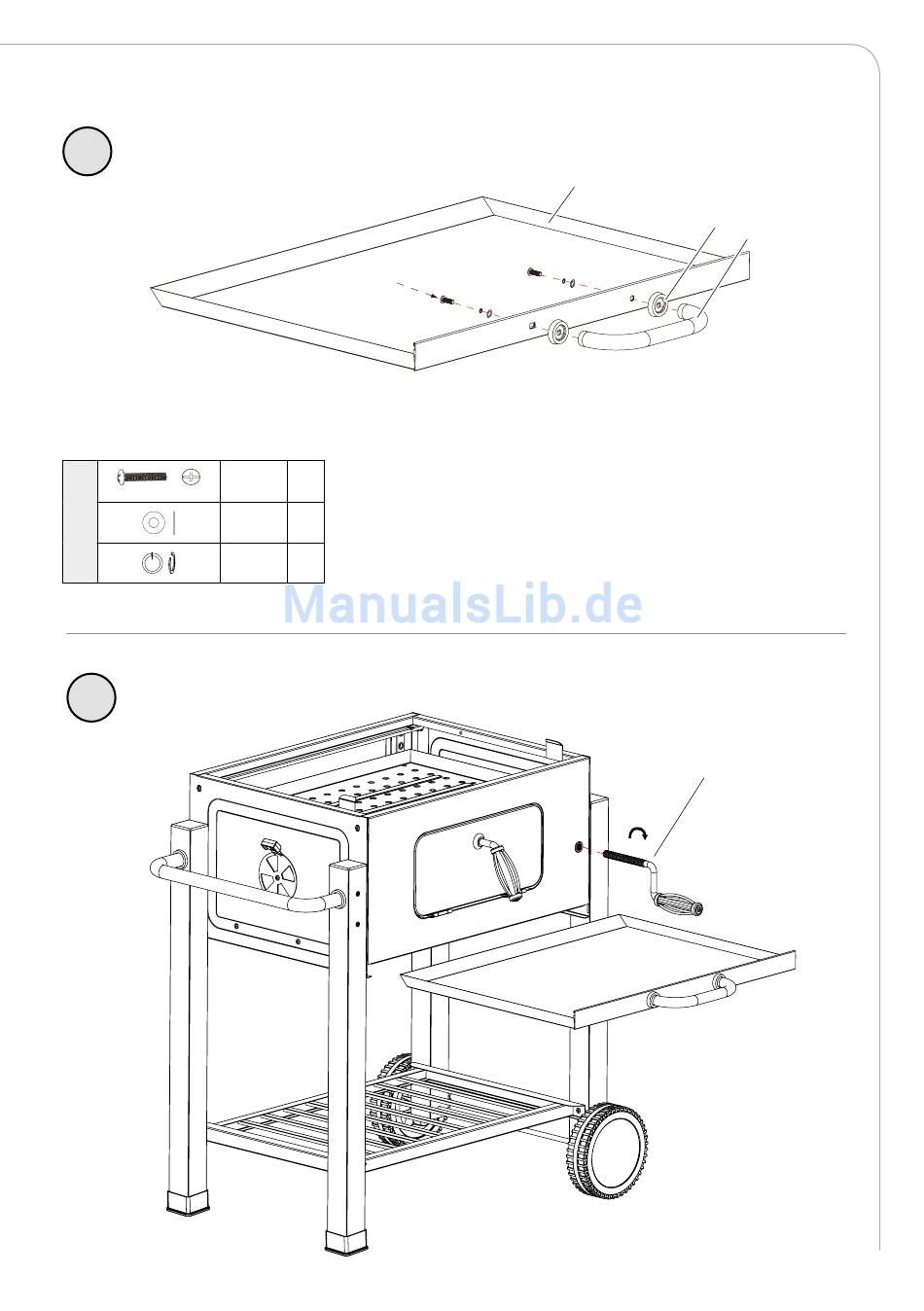 ManualsLib.de