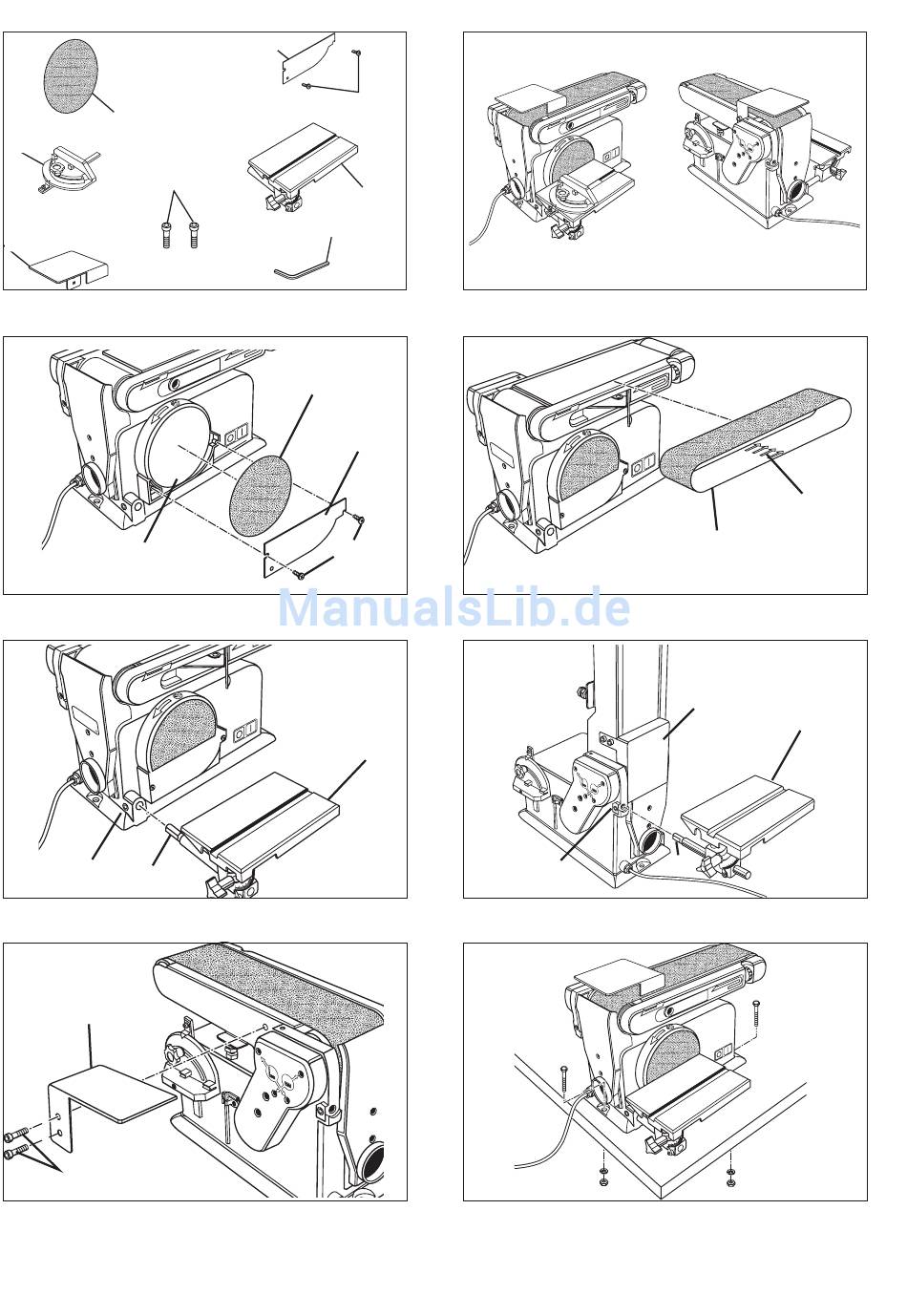 ManualsLib.de