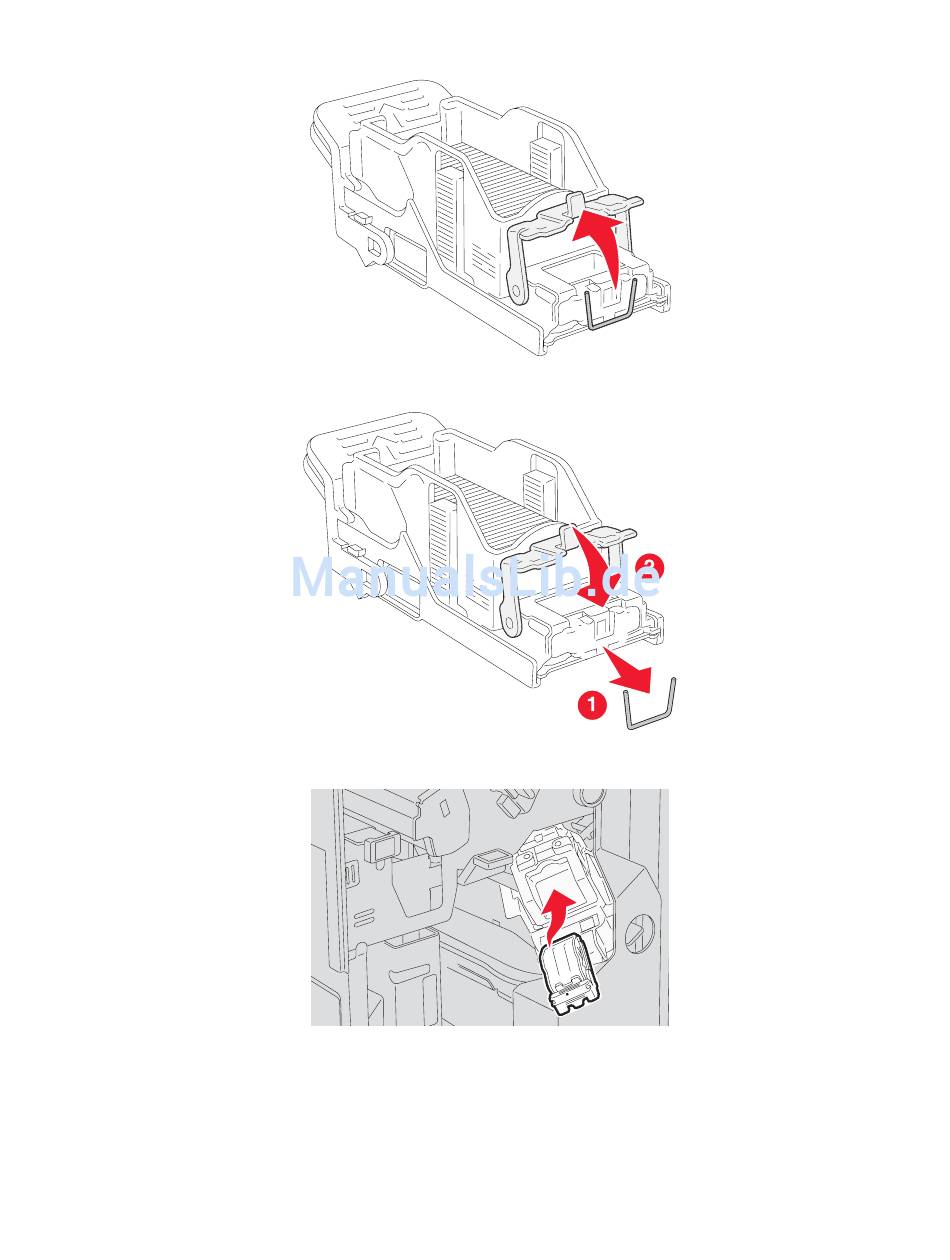 ManualsLib.de

2

1