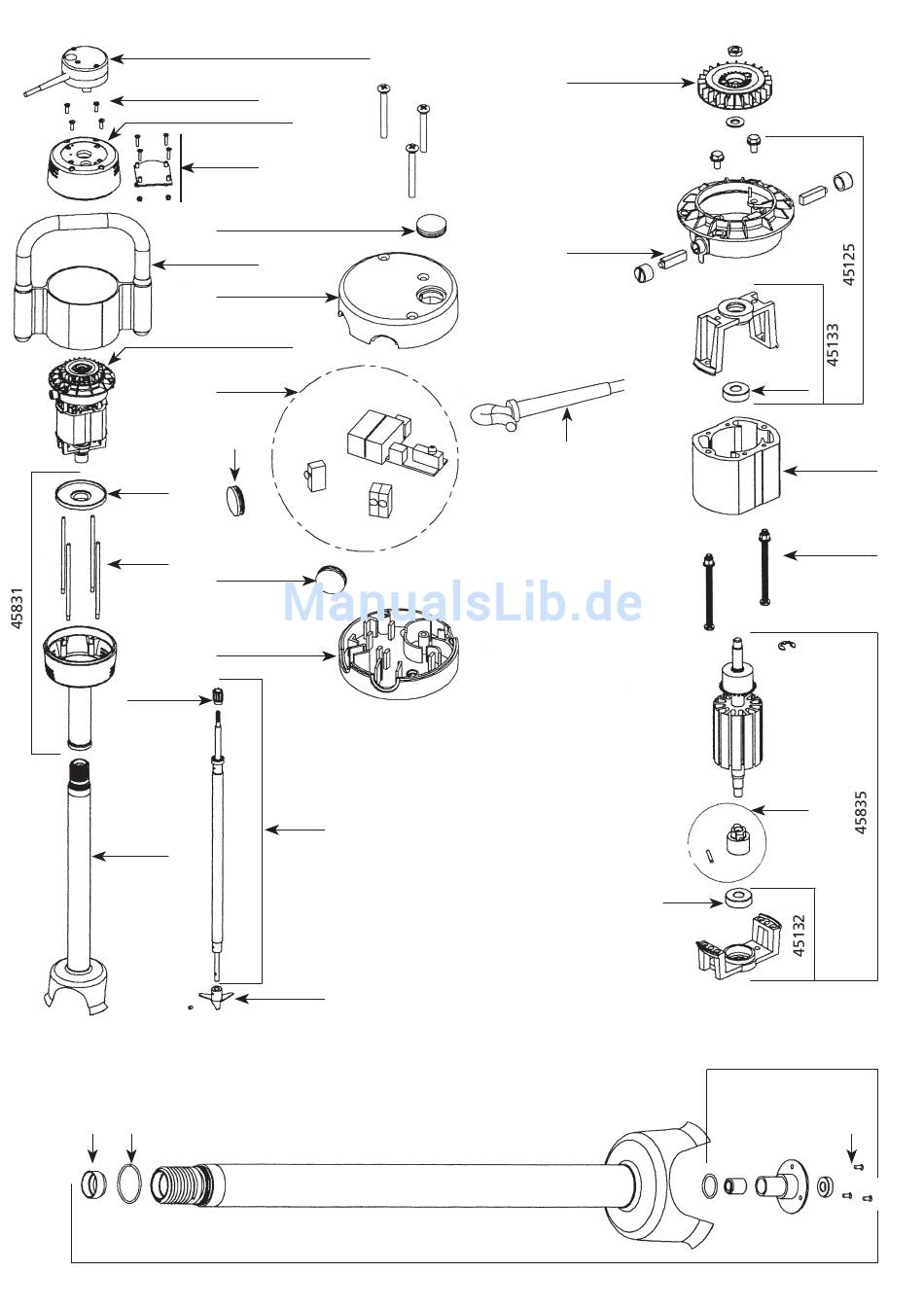 45125

45133

45831

ManualsLib.de

45835

45132