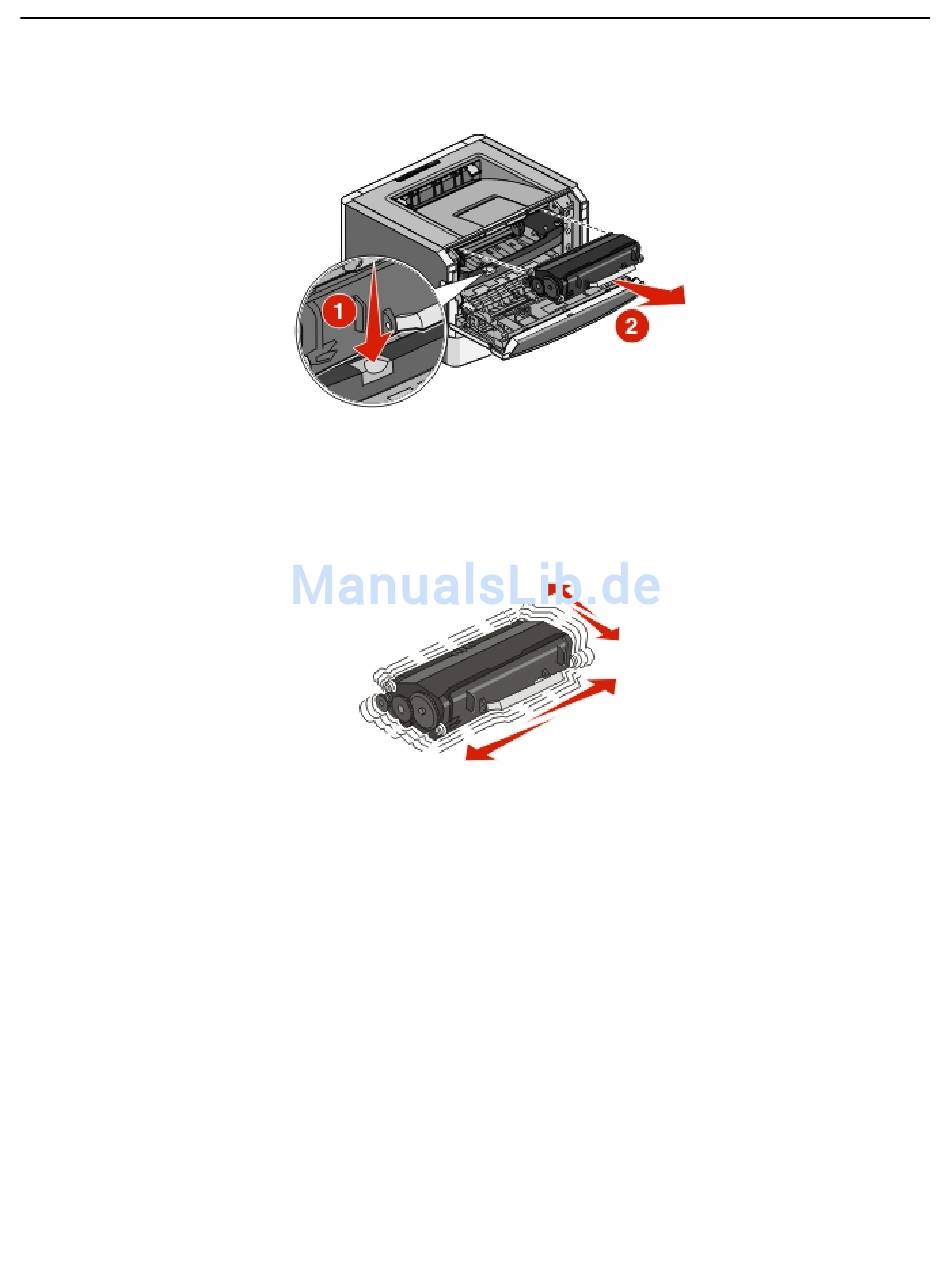 1

2

ManualsLib.de