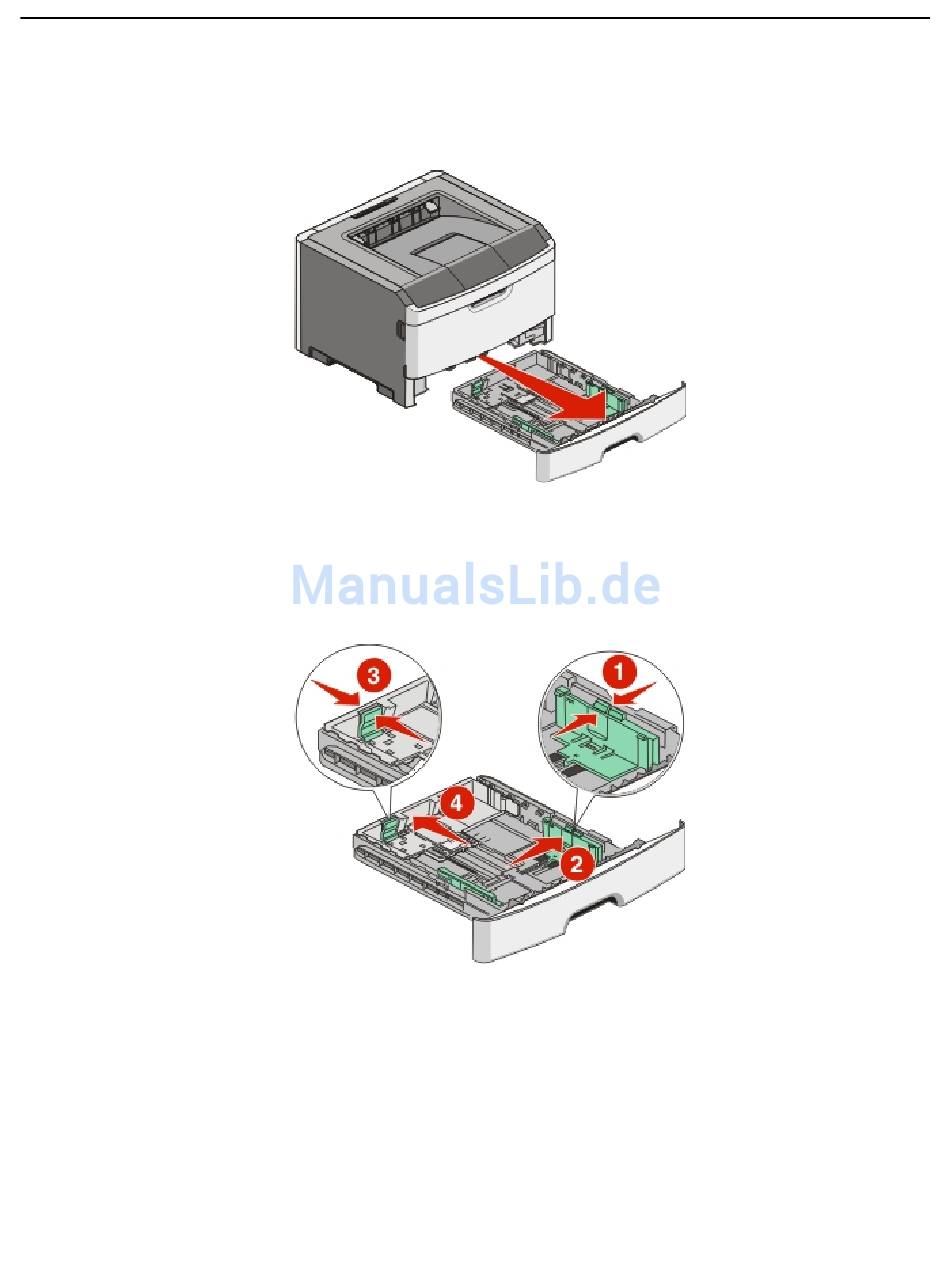 ManualsLib.de

3

1

4

2