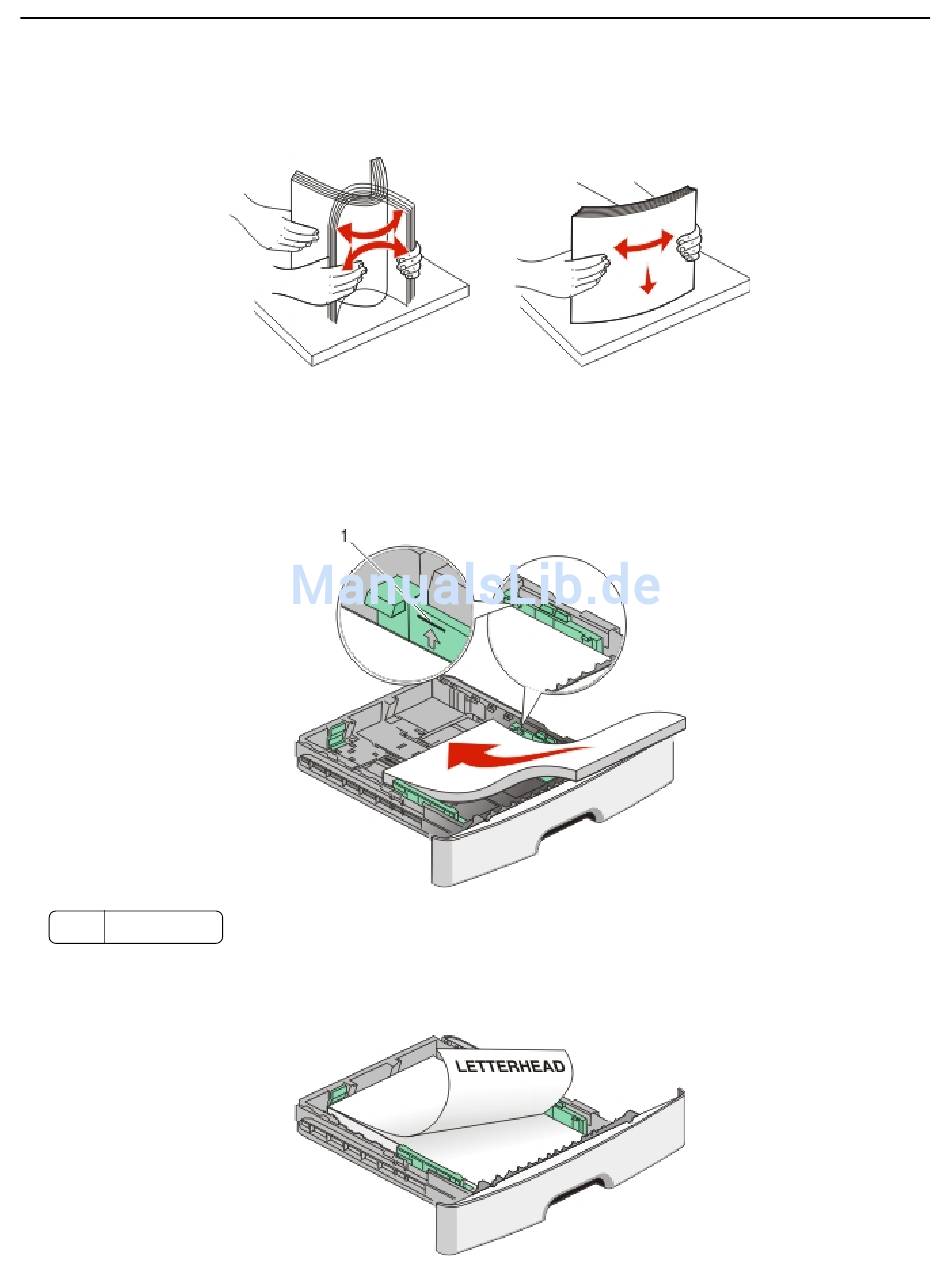 1

ManualsLib.de

LETTERHEAD