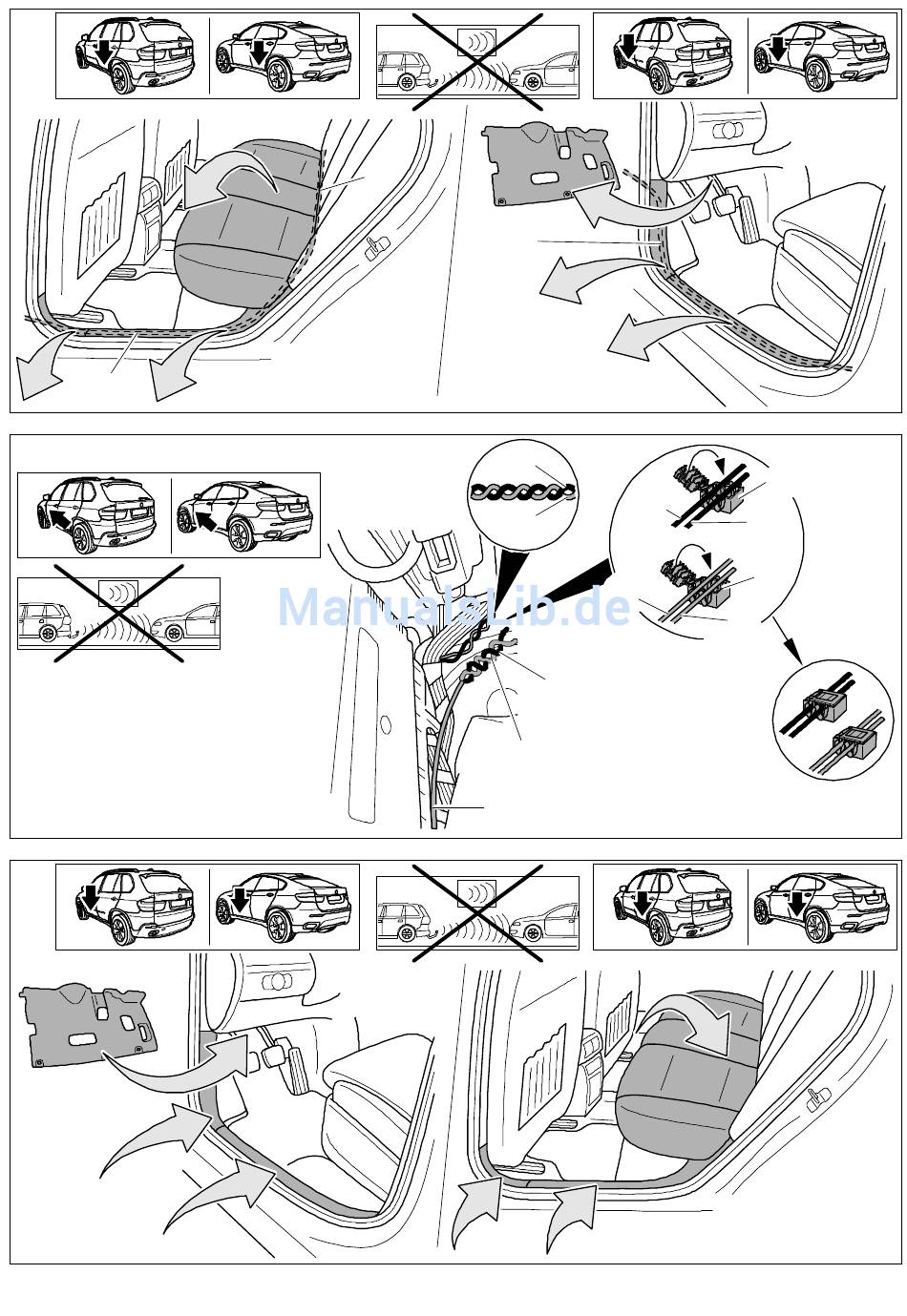 ManualsLib.de