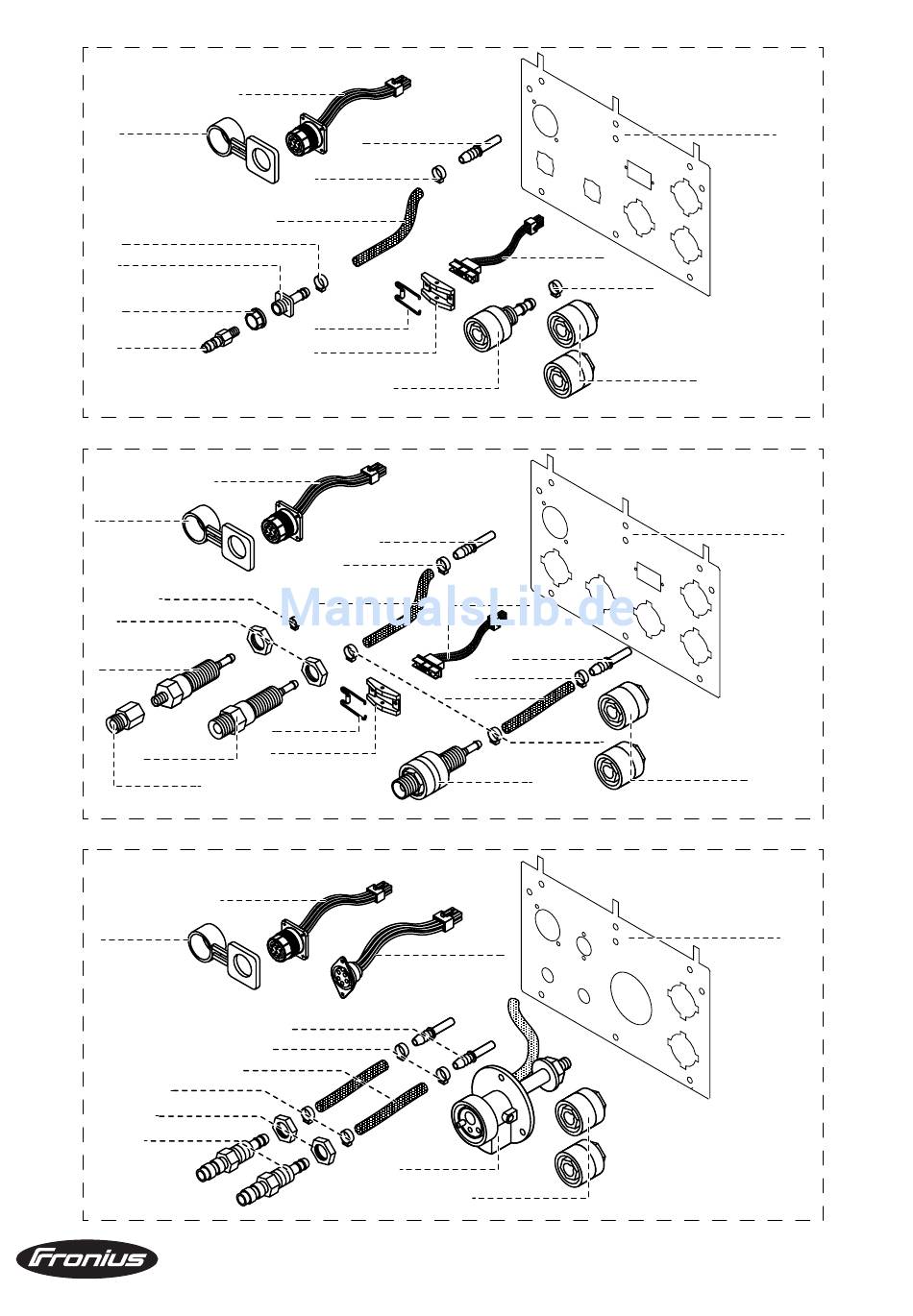 ManualsLib.de

Fronius