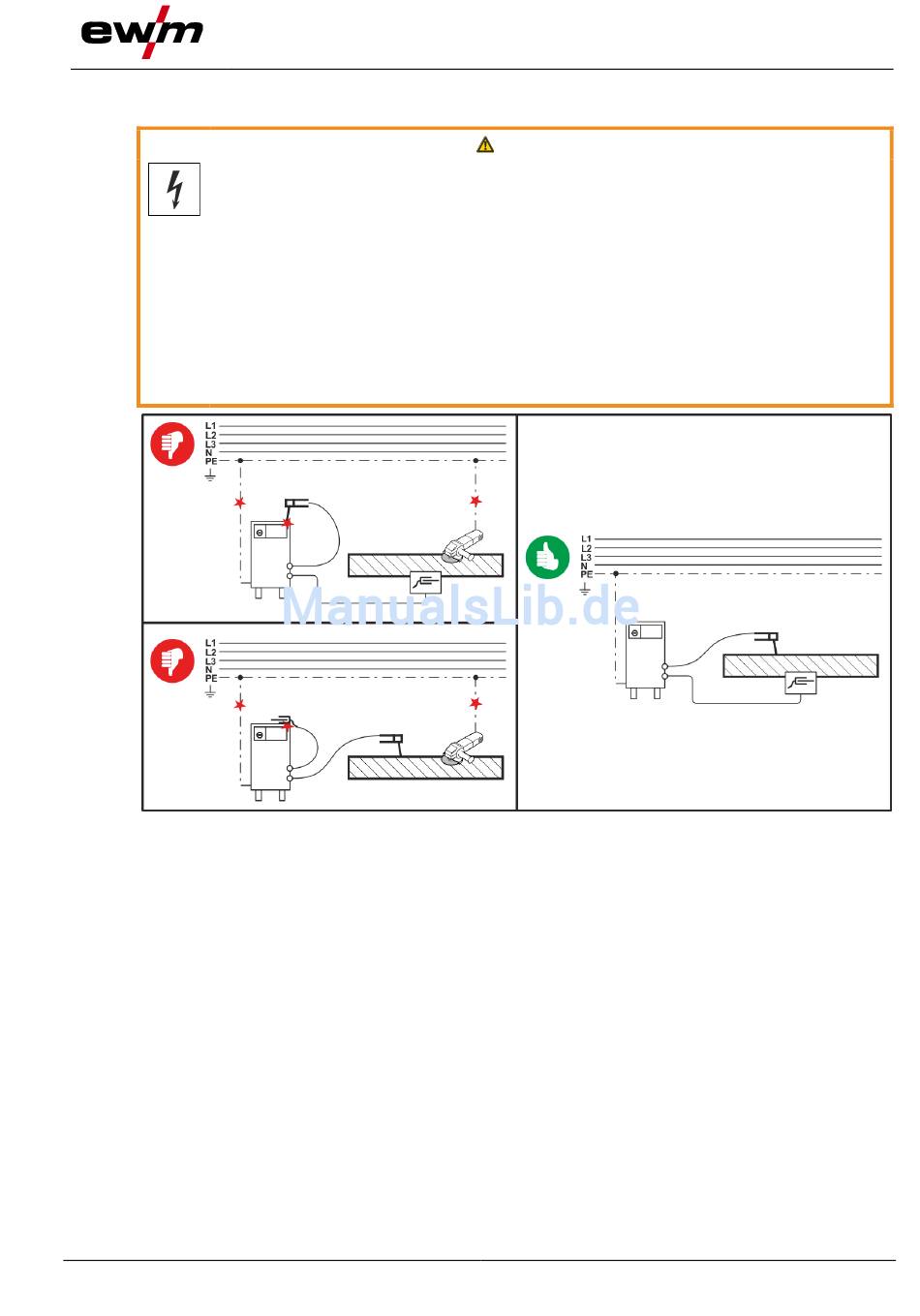 ewm

L1
L2
L3
N
PE

L1
L2
L3
N
PE

L1
L2
L3
N
PE

ManualsLib.de