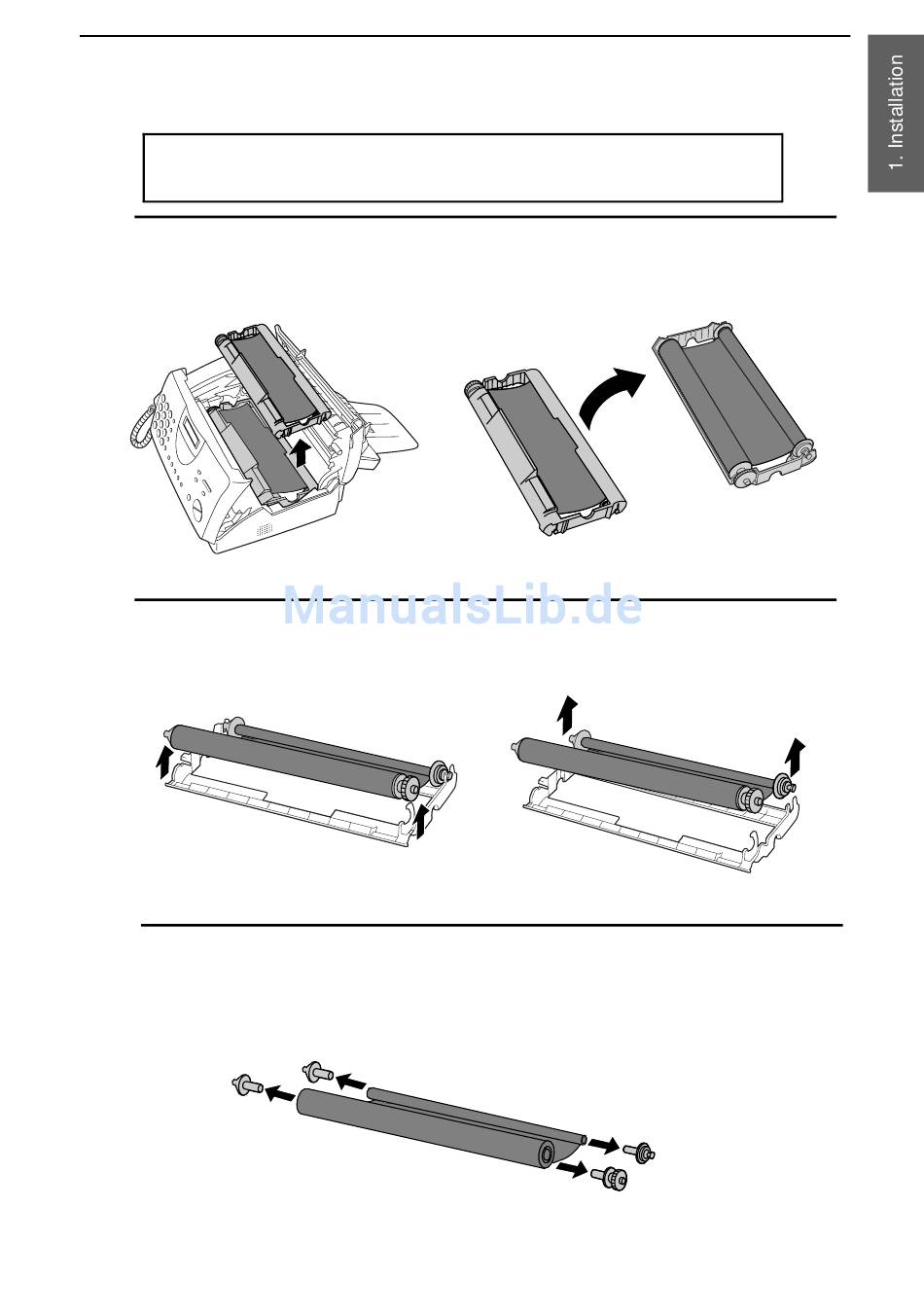 1. Installation

ManualsLib.de