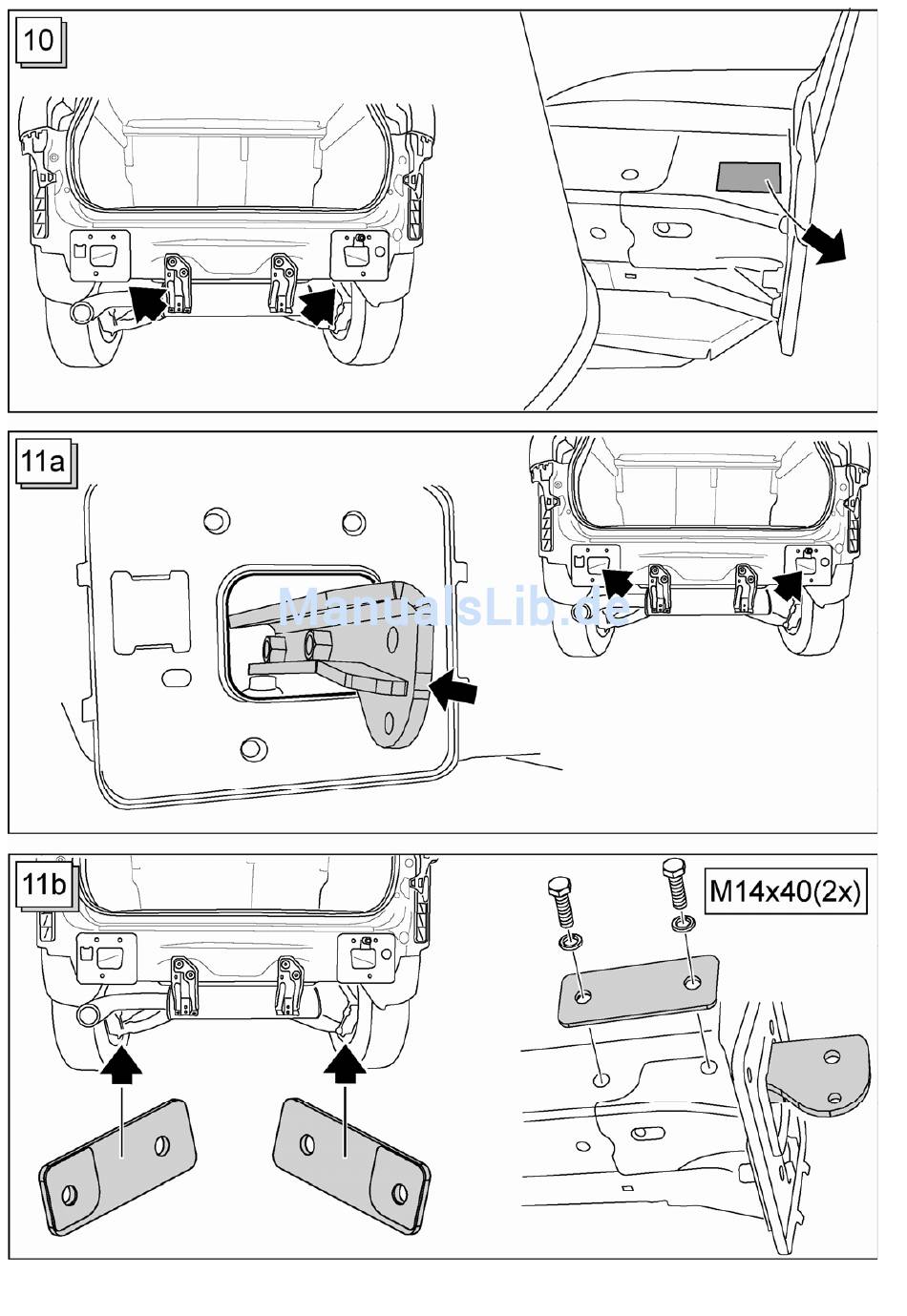 10

11a

ManualsLib.de

11b

M14x40(2x)