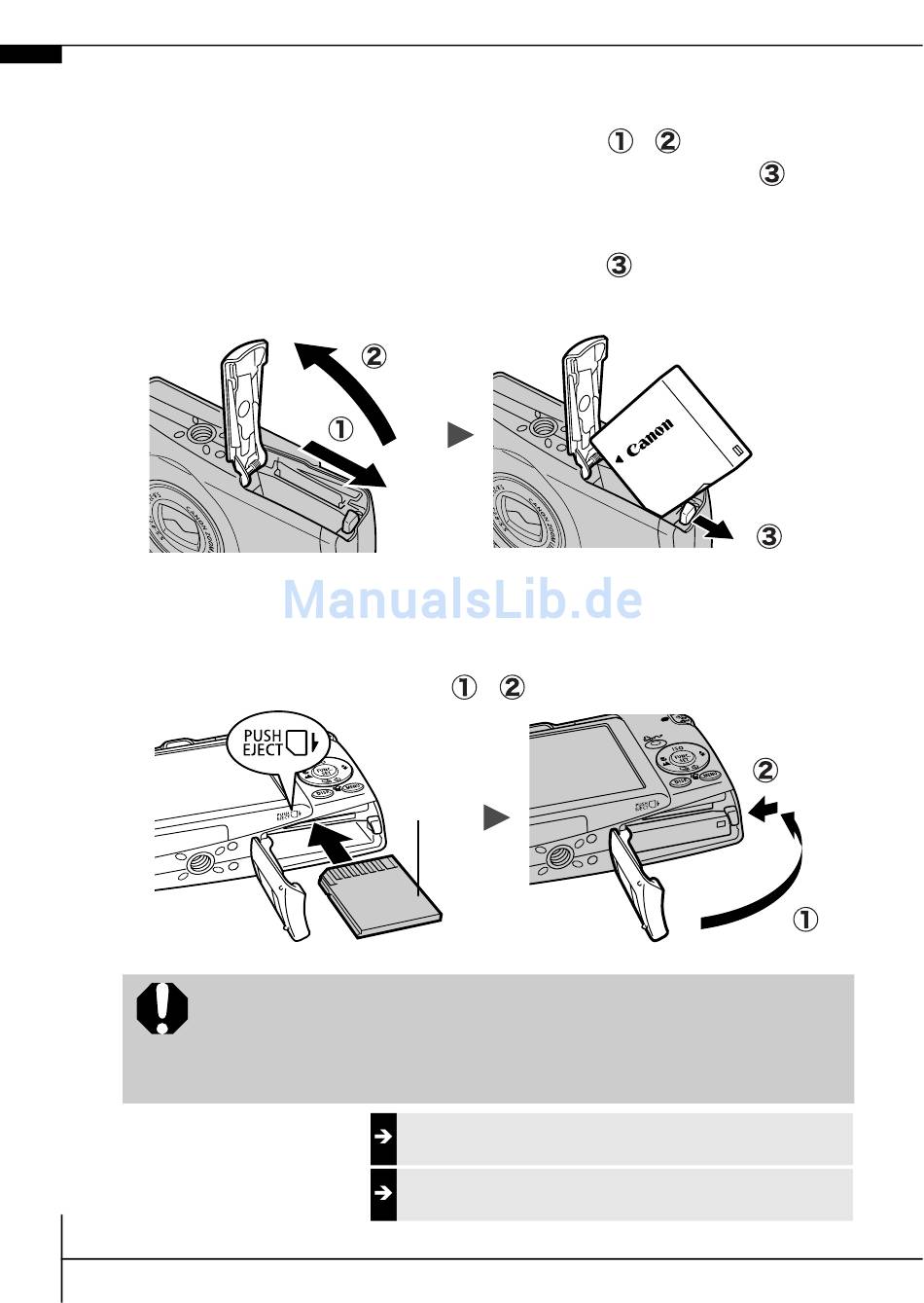 ① ②

③

③

②

①

Canon

③

ManualsLib.de

① ②

PUSH EJECT

②

①