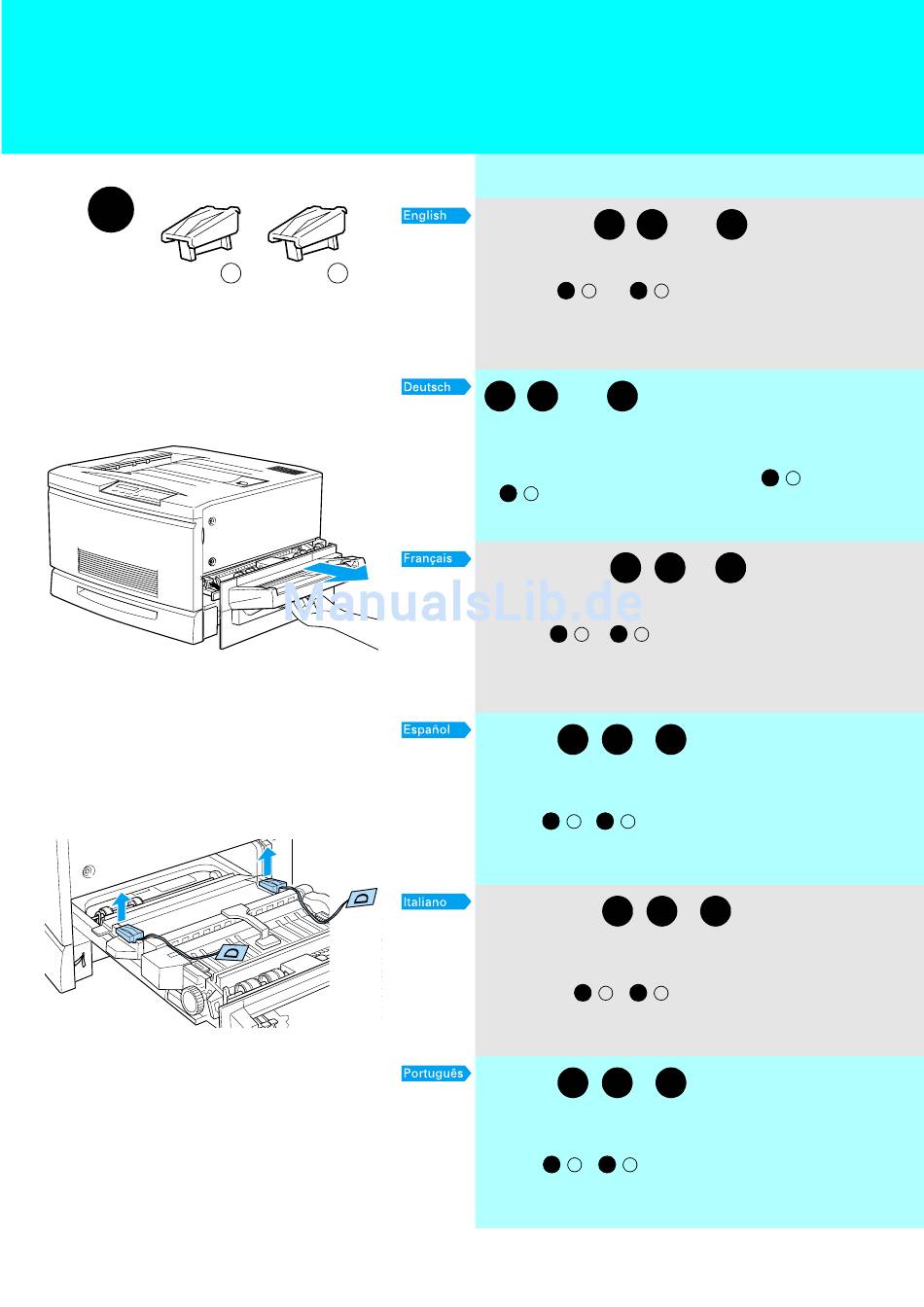 English

Deutsch

Français

Español

Italiano

Português

ManualsLib.de