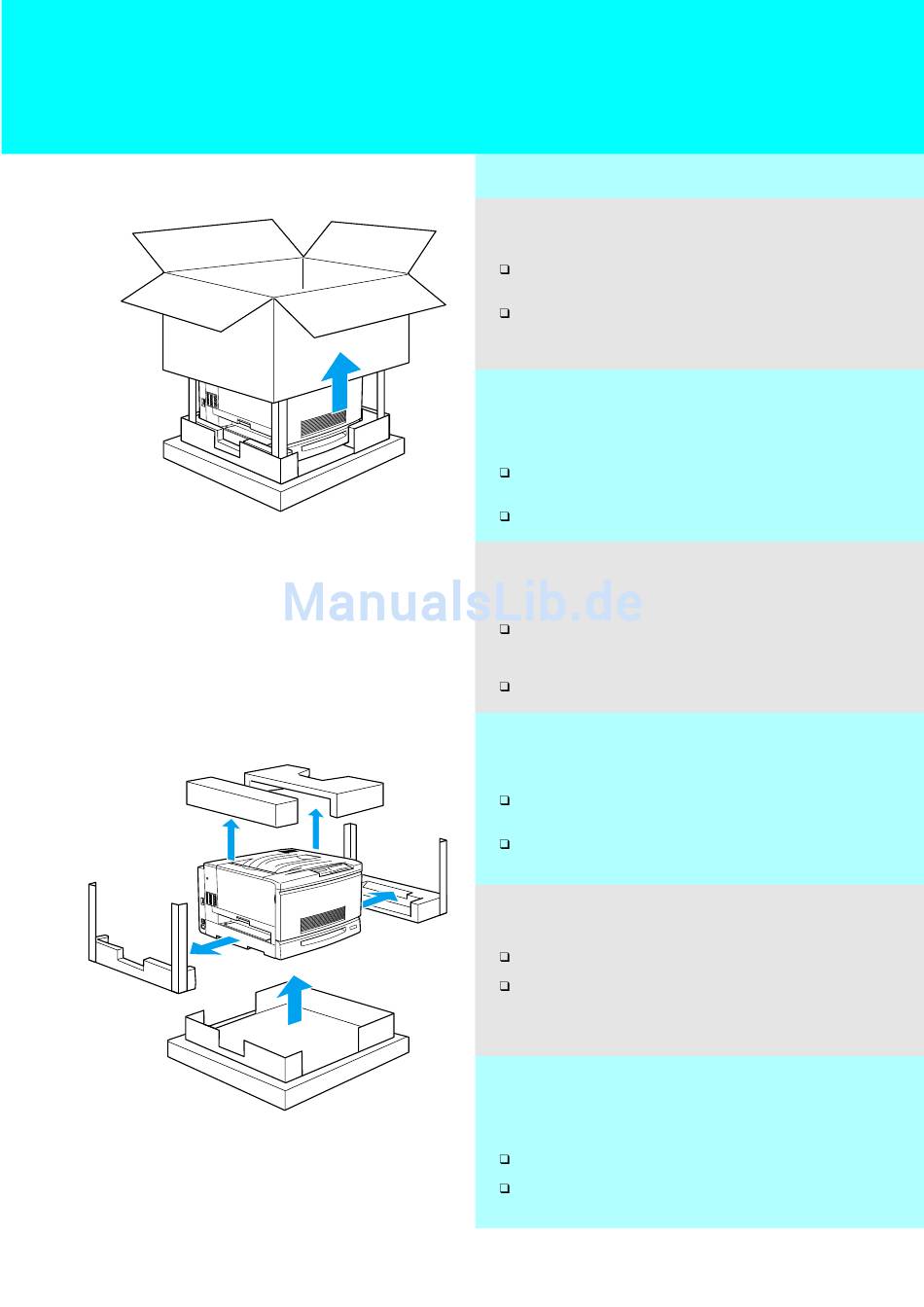 ManualsLib.de