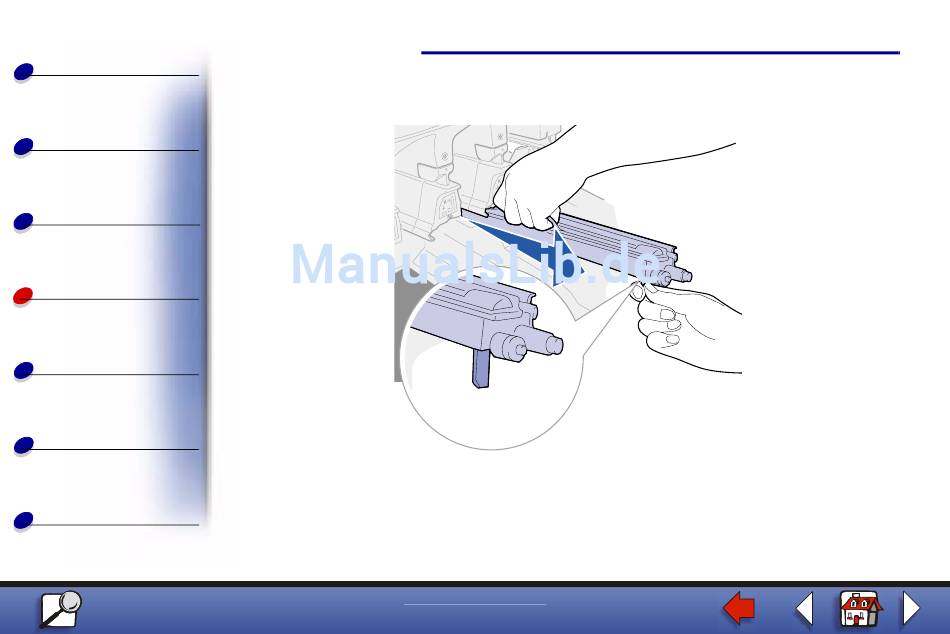 ManualsLib.de