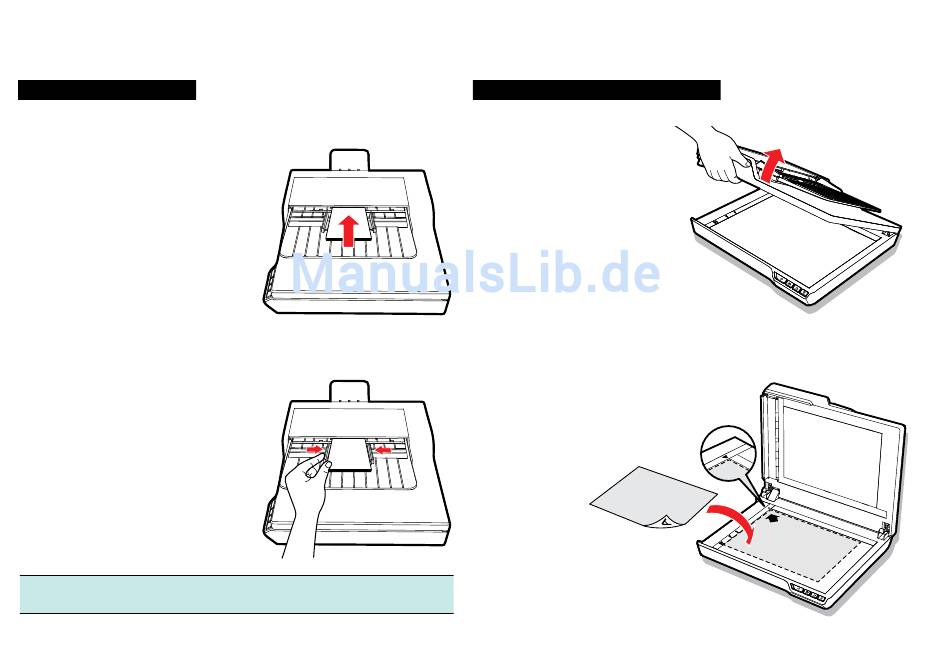 ManualsLib.de