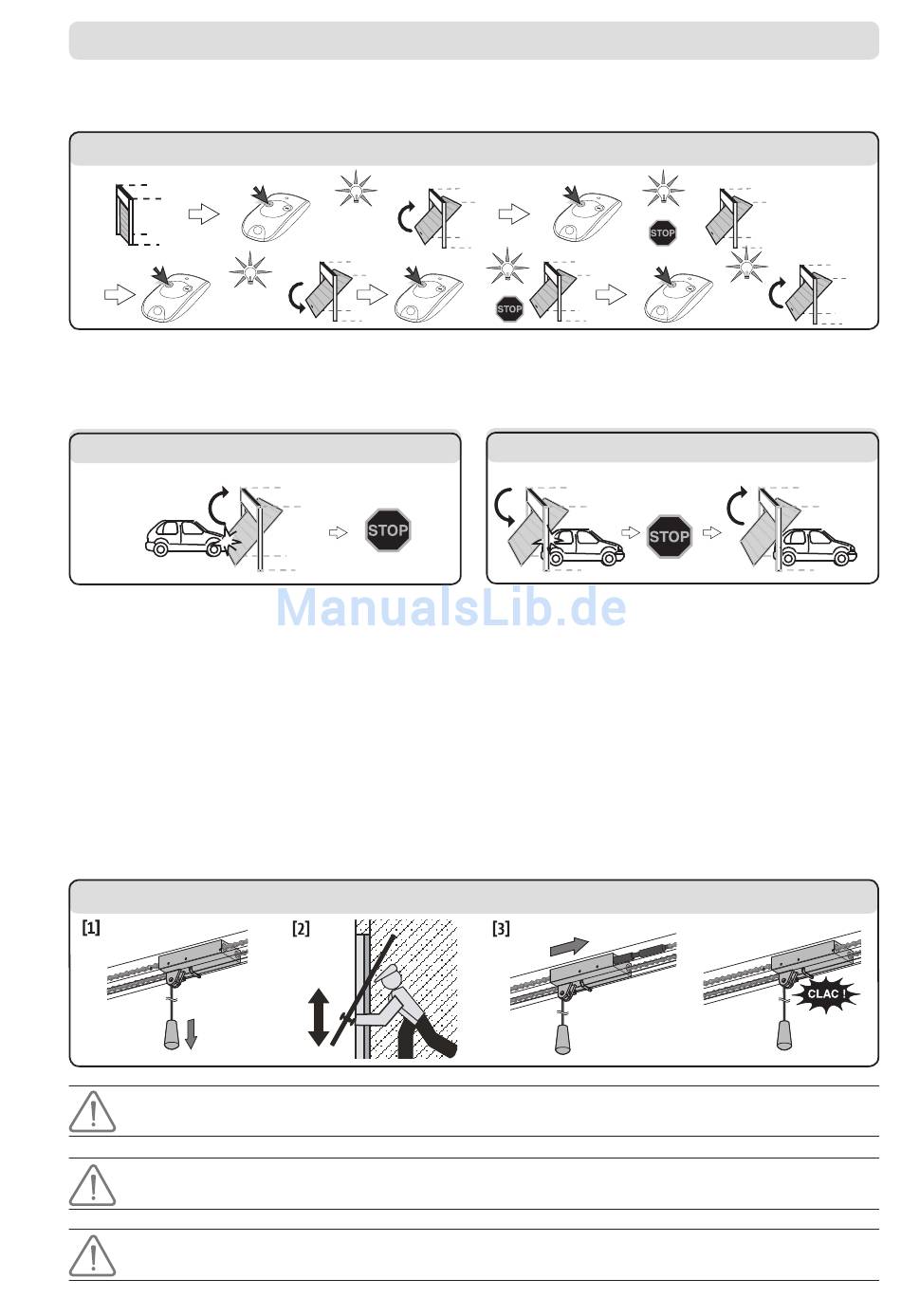 STOP

STOP

STOP

STOP

ManualsLib.de

[1]

[2]

[3]

CLAC !