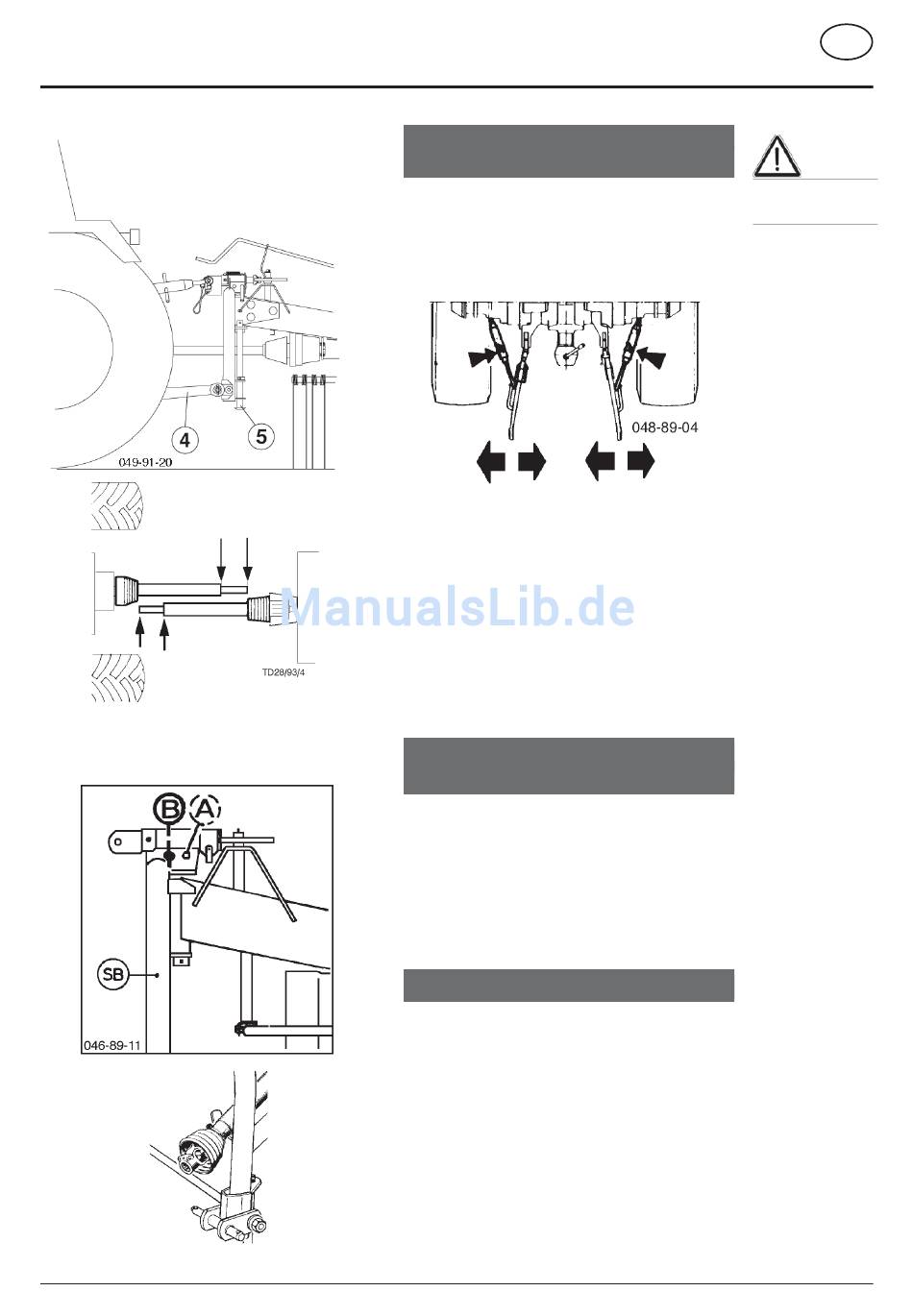 4

5

049-91-20

TD28/93/4

B A

SB

046-89-11

048-89-04

ManualsLib.de