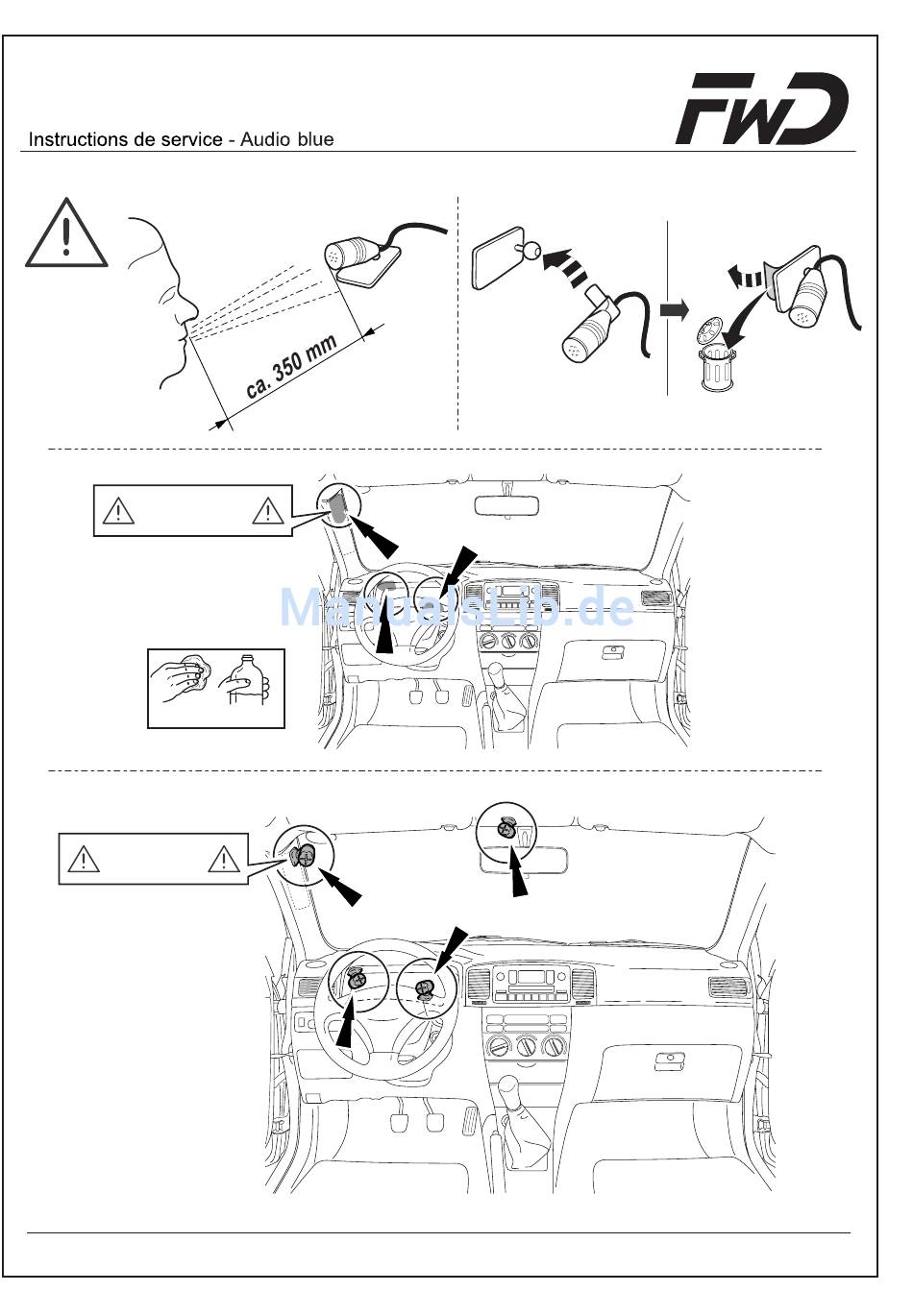 FWD

Instructions de service - Audio blue

ca. 350 mm

ManualsLib.de