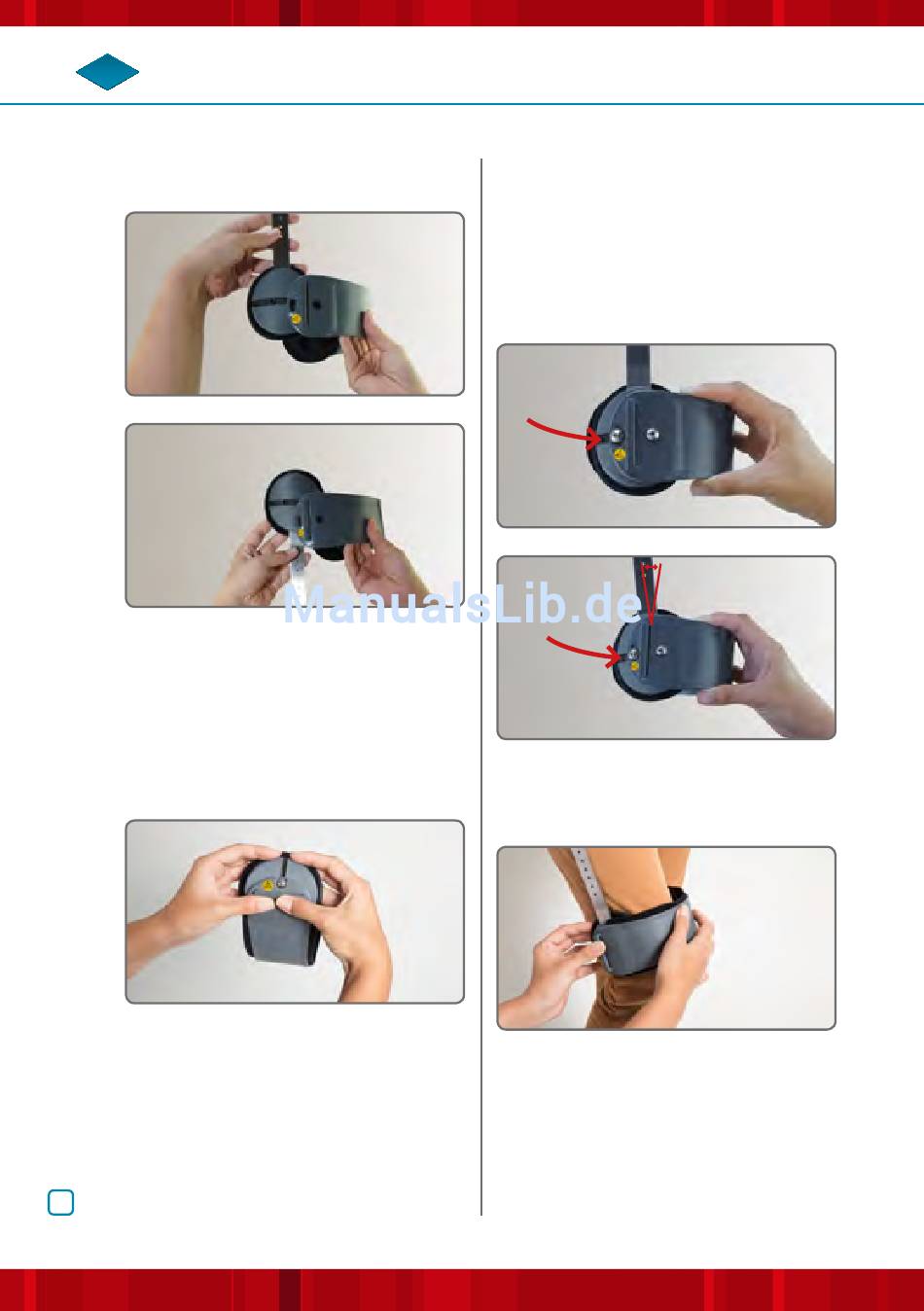 ManualsLib.de