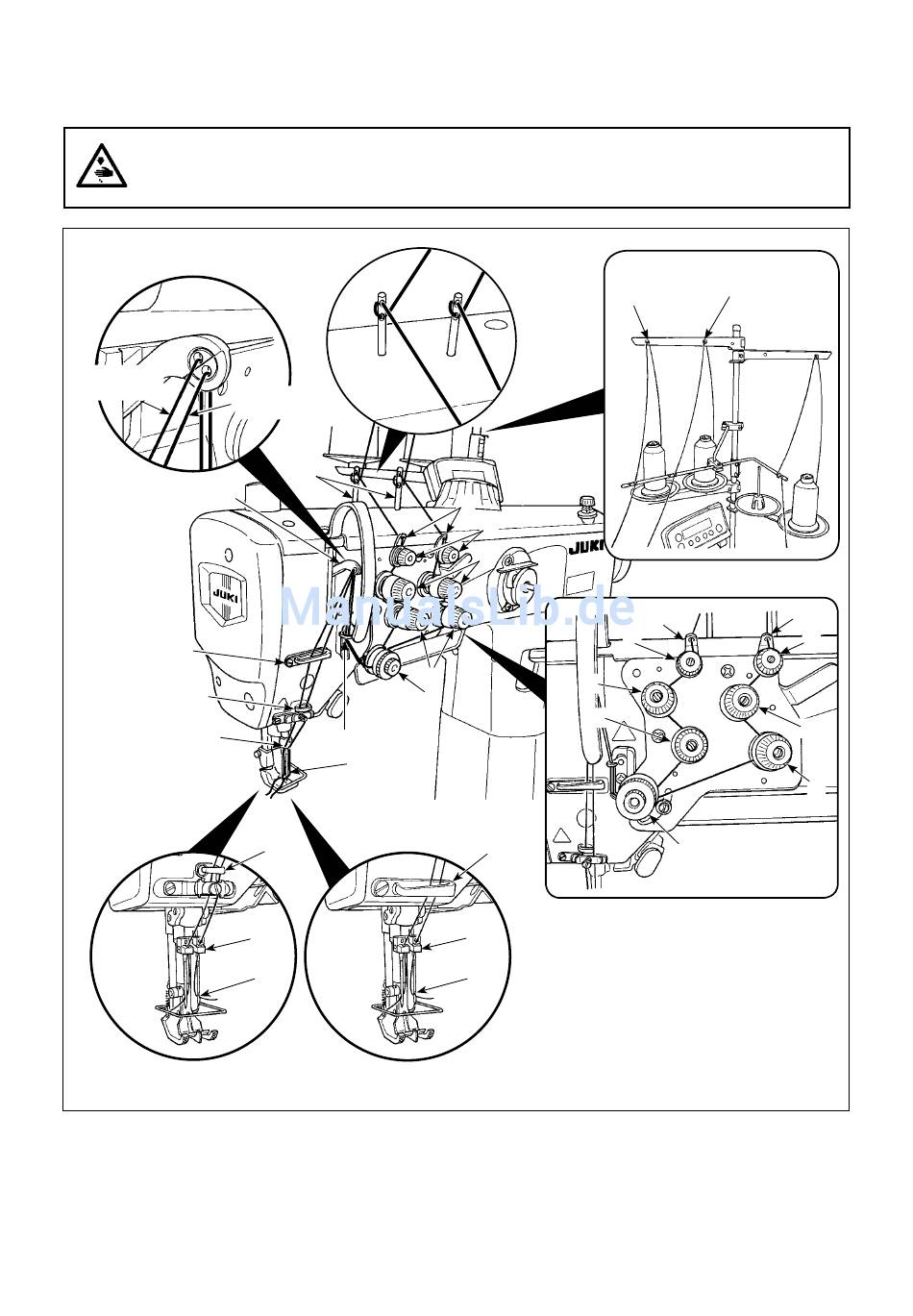 JUKI

JUKI

ManualsLib.de