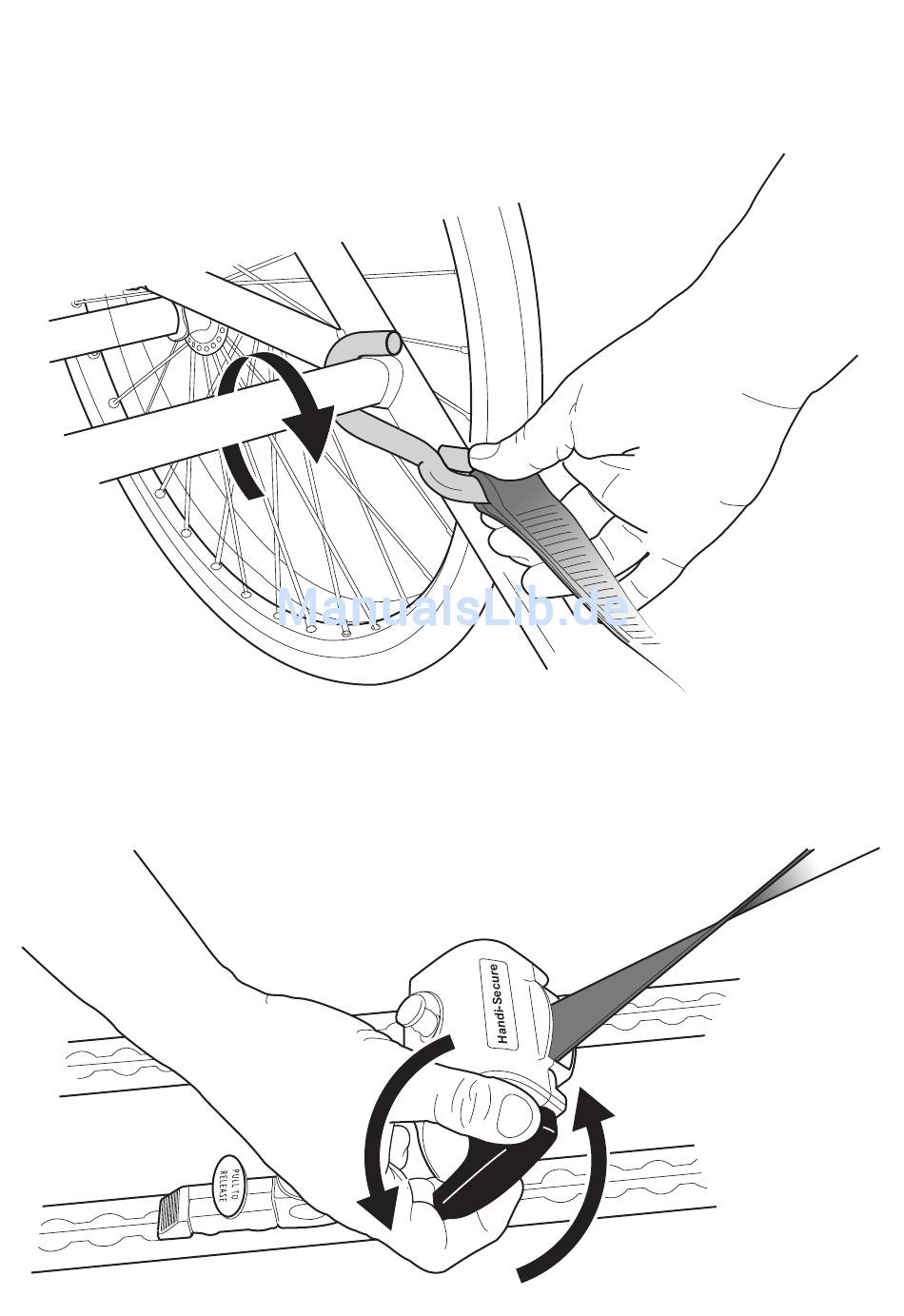 ManualsLib.de

Handi-Secure

PULL TO RELEASE