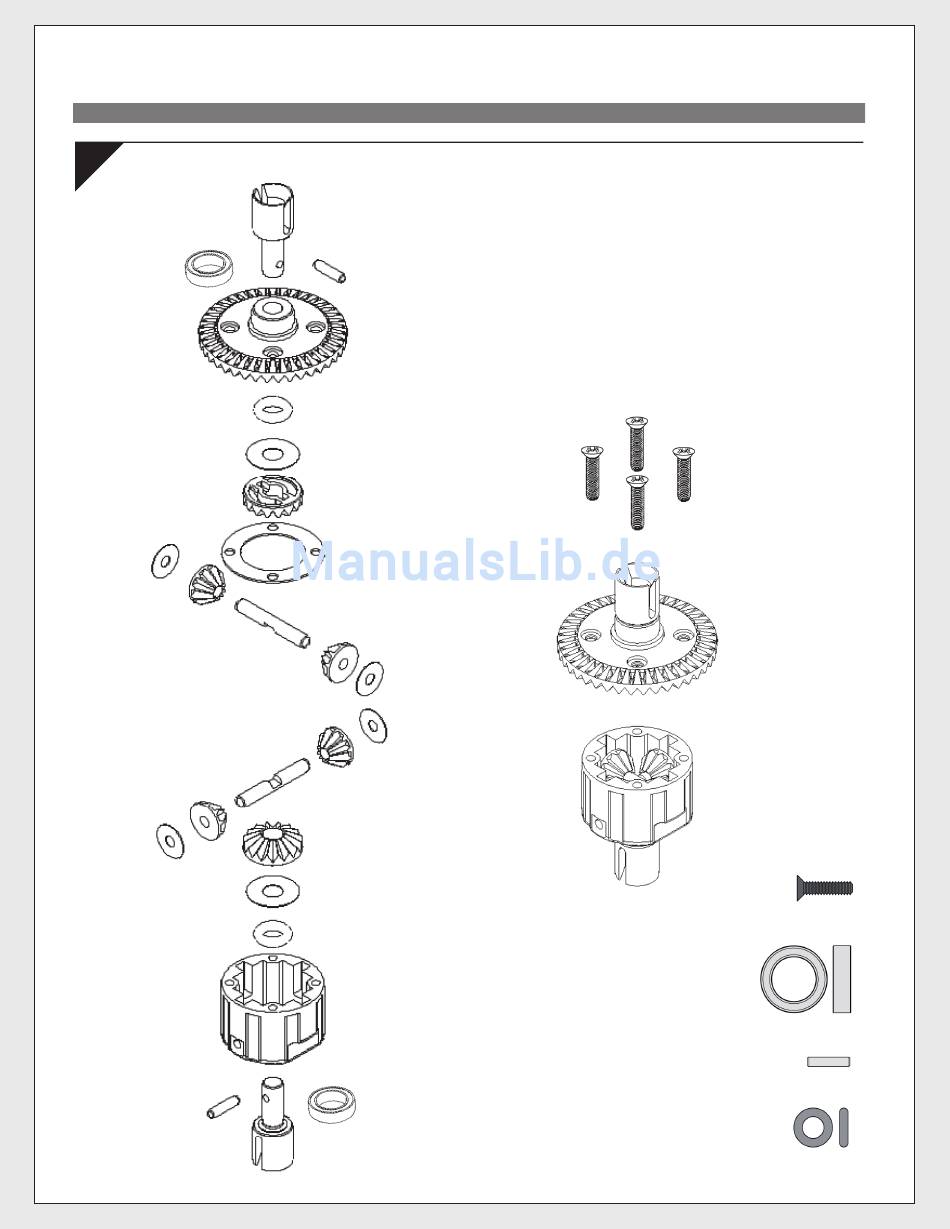 ManualsLib.de