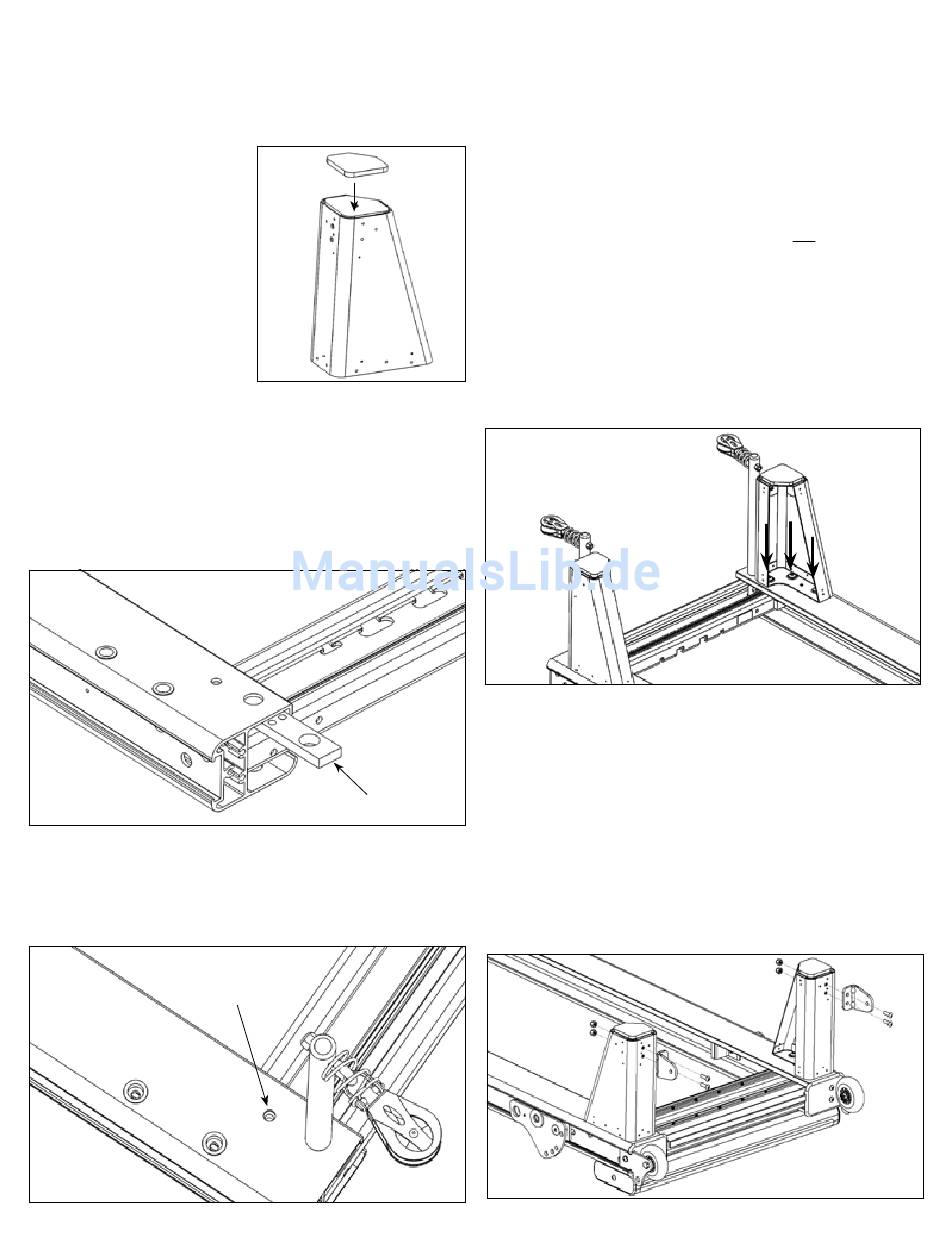 ManualsLib.de