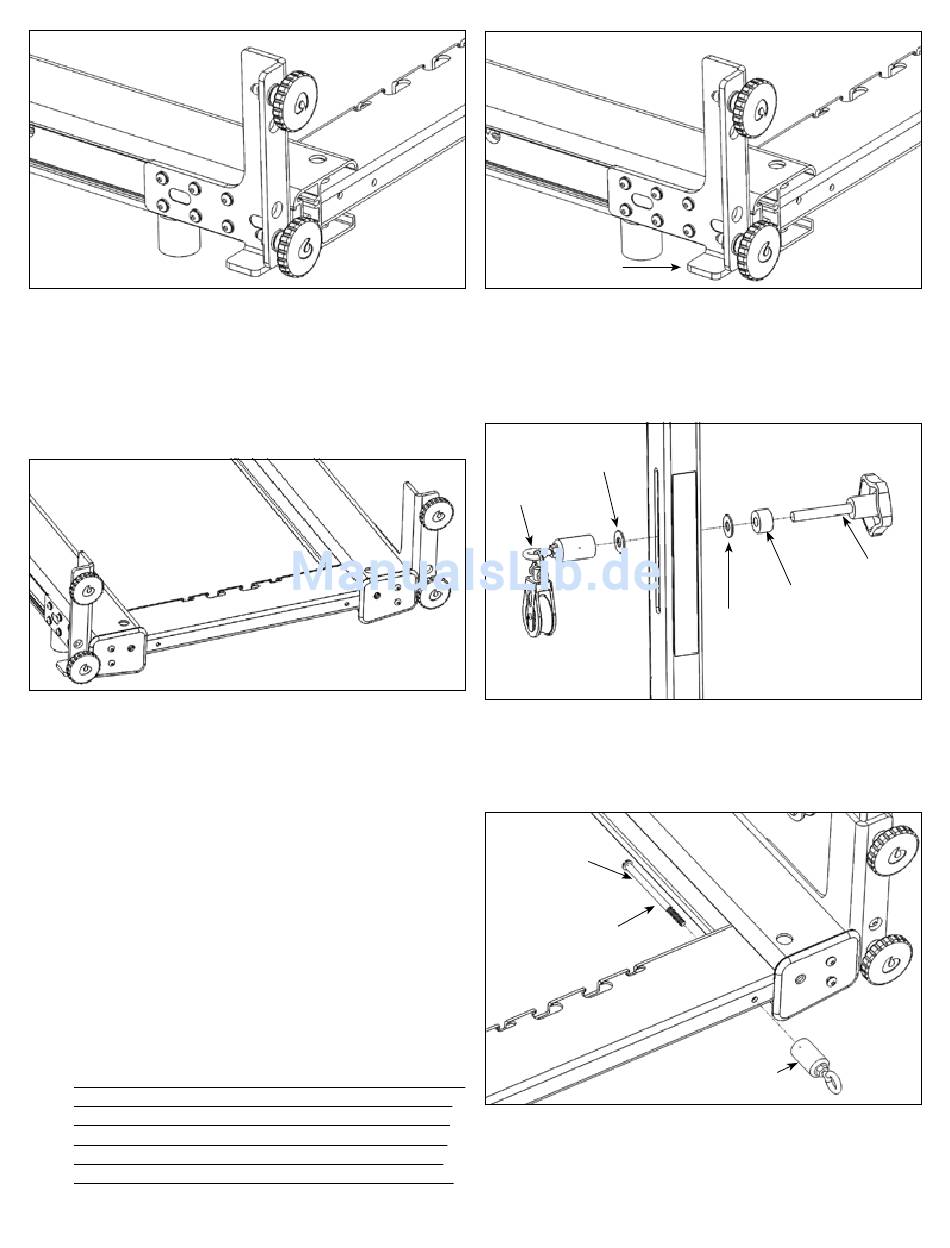 ManualsLib.de