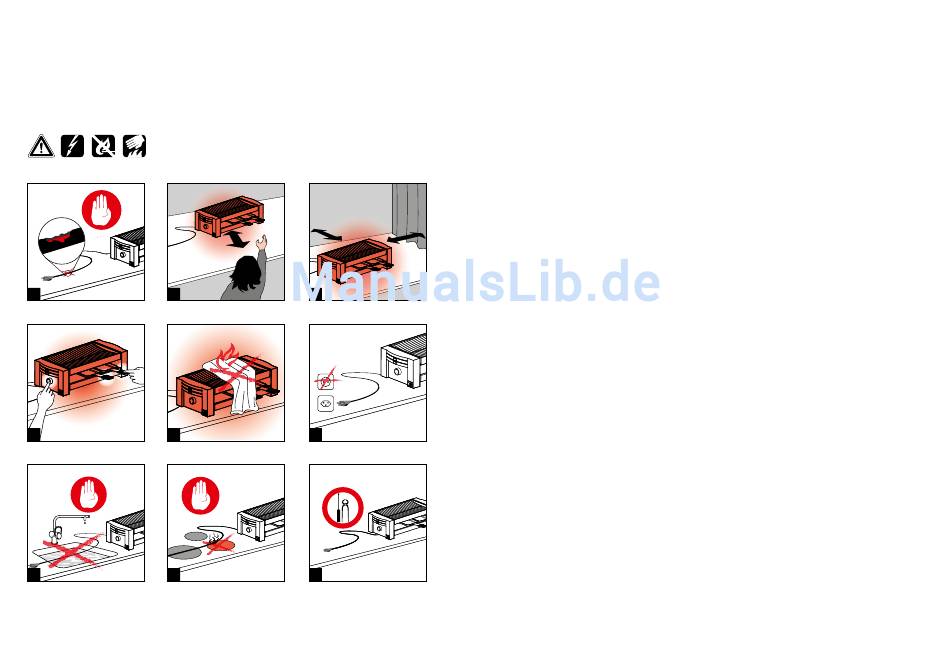 ManualsLib.de