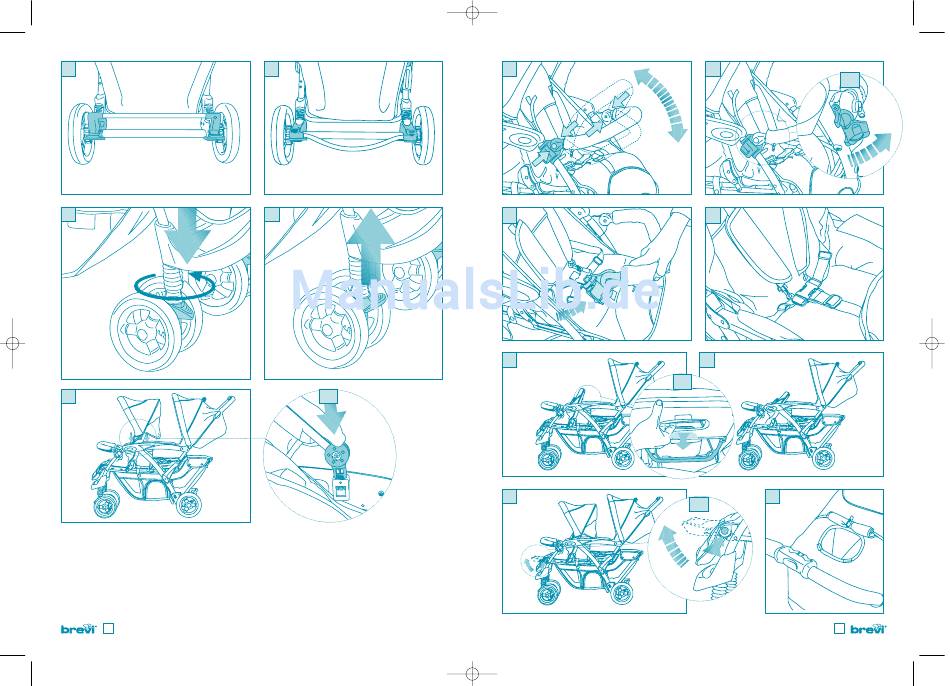 ManualsLib.de

brevi

brevi