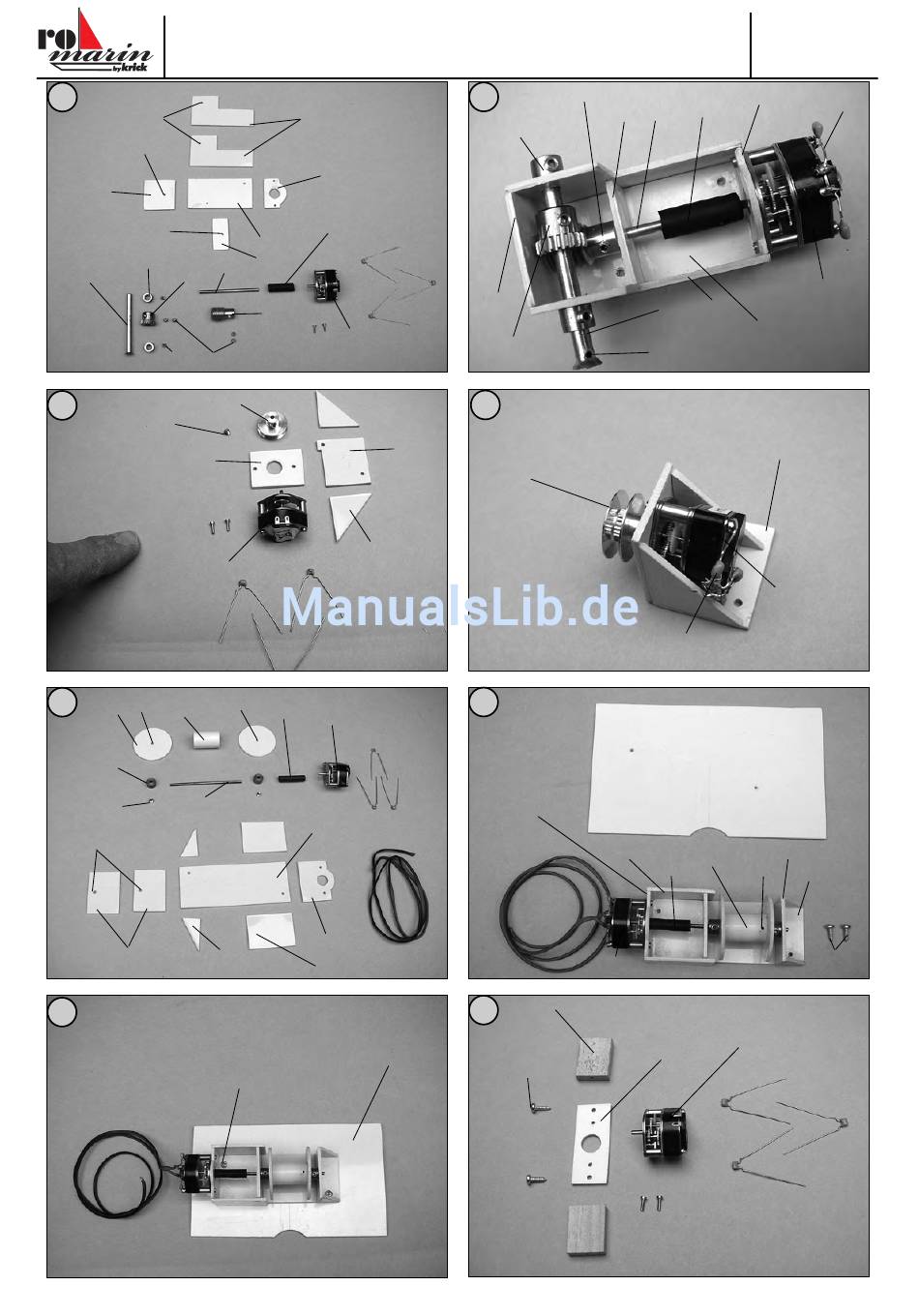 ro marin by krick

ManualsLib.de