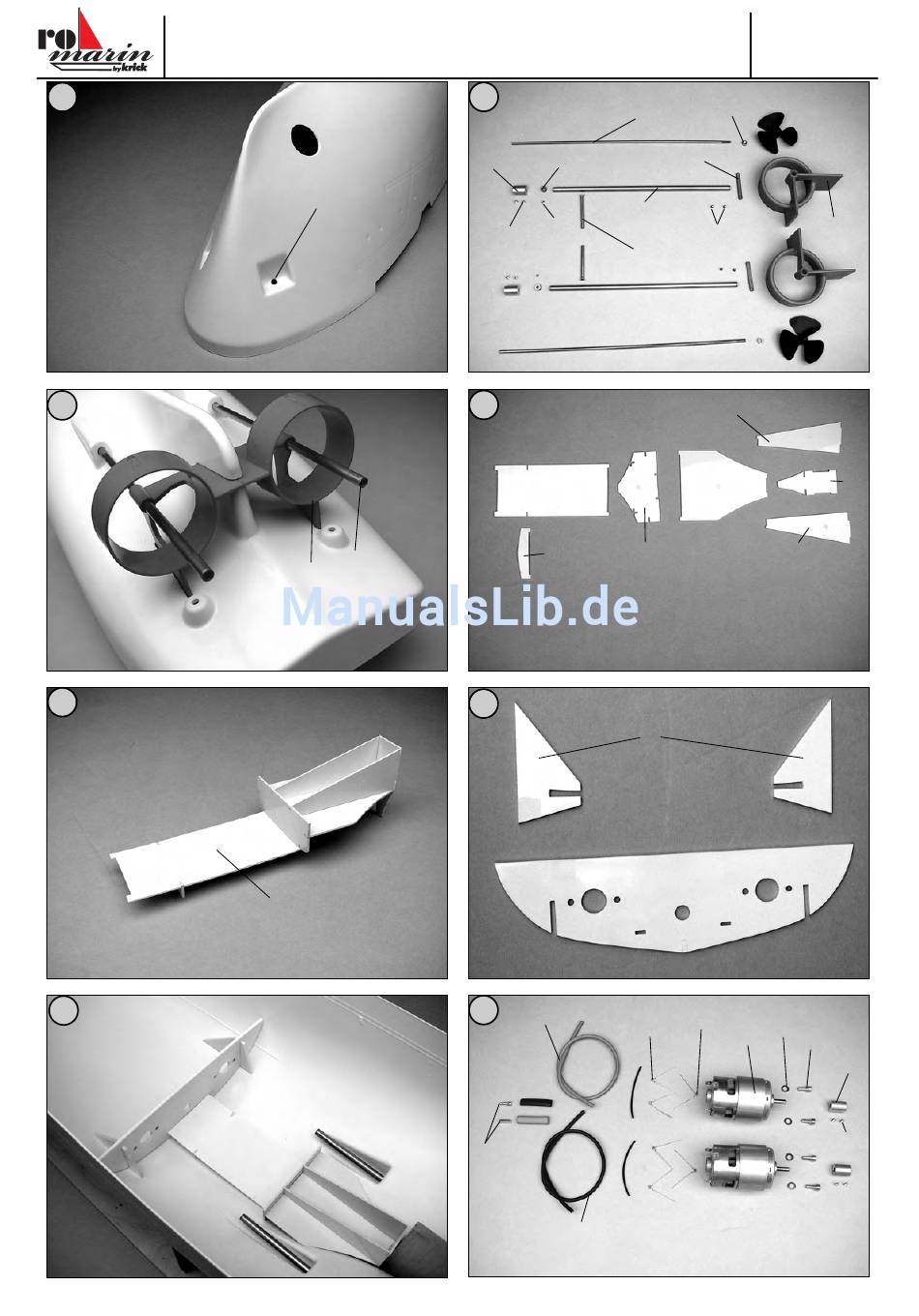 ro marin by krick

ManualsLib.de