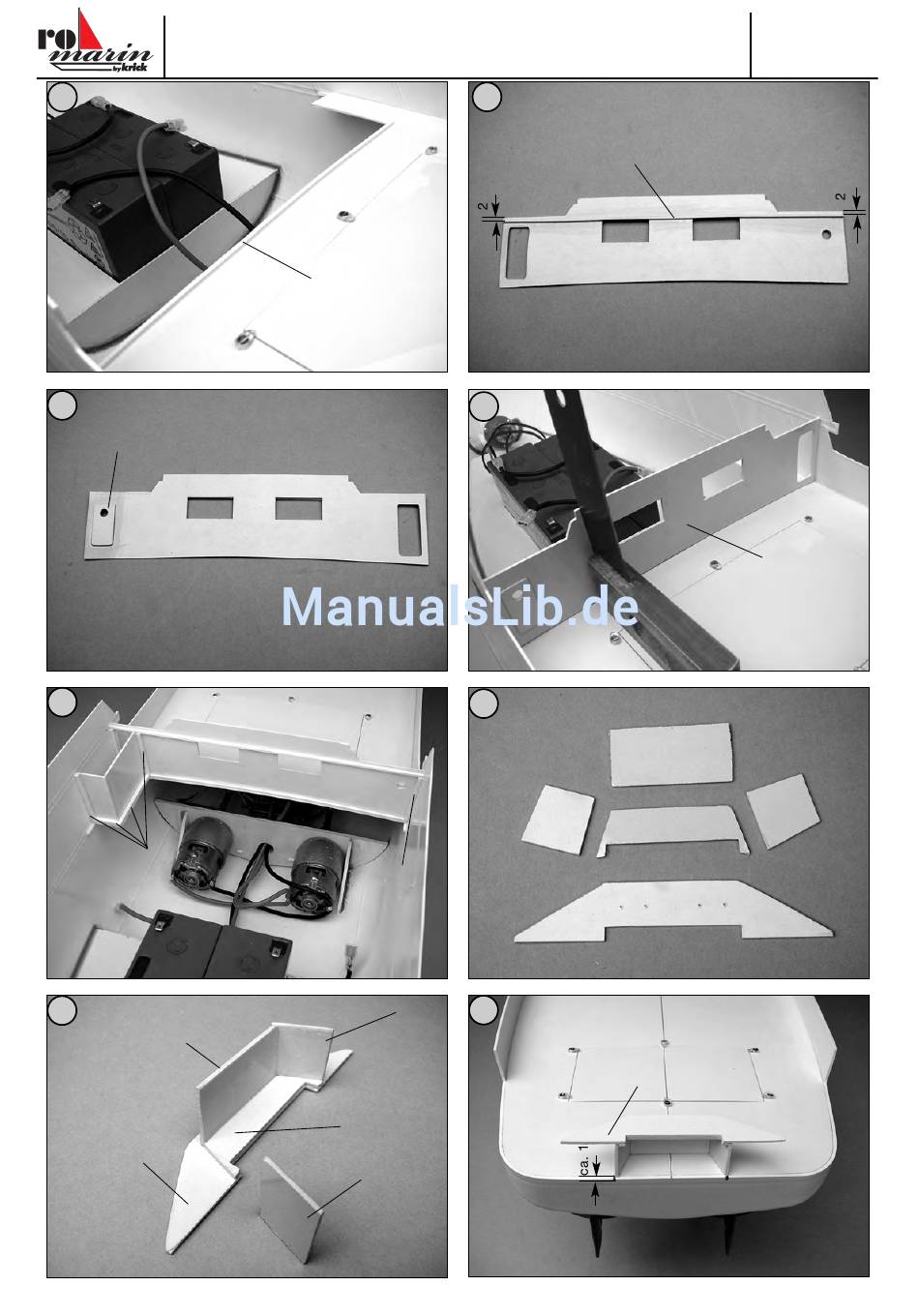 ro marin by krick

2

2

ManualsLib.de

ca. 1