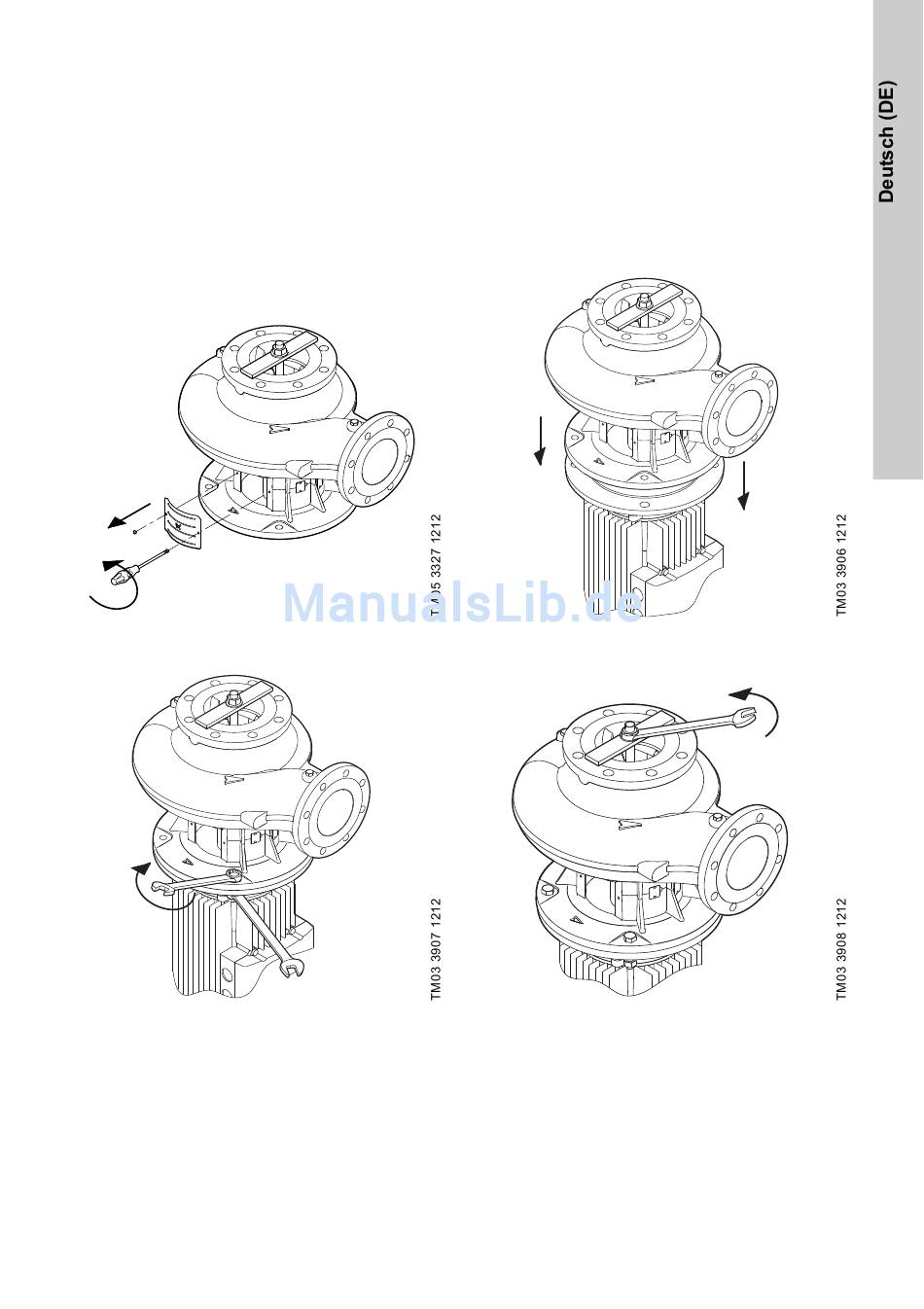 Deutsch (DE)

TM05 3327 1212

TM03 3906 1212

ManualsLib.de

TM03 3907 1212

TM03 3908 1212