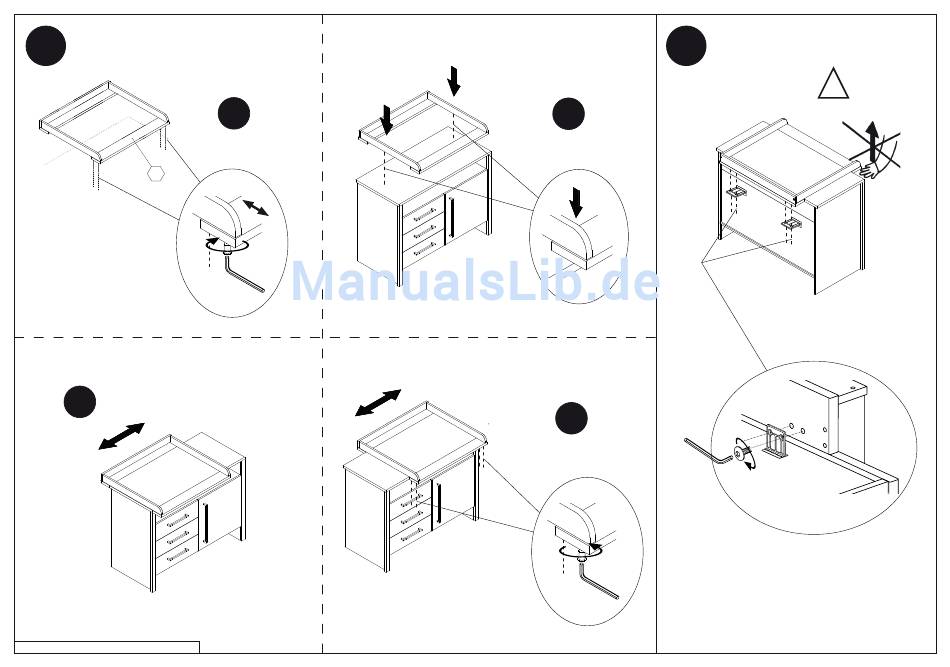 ManualsLib.de