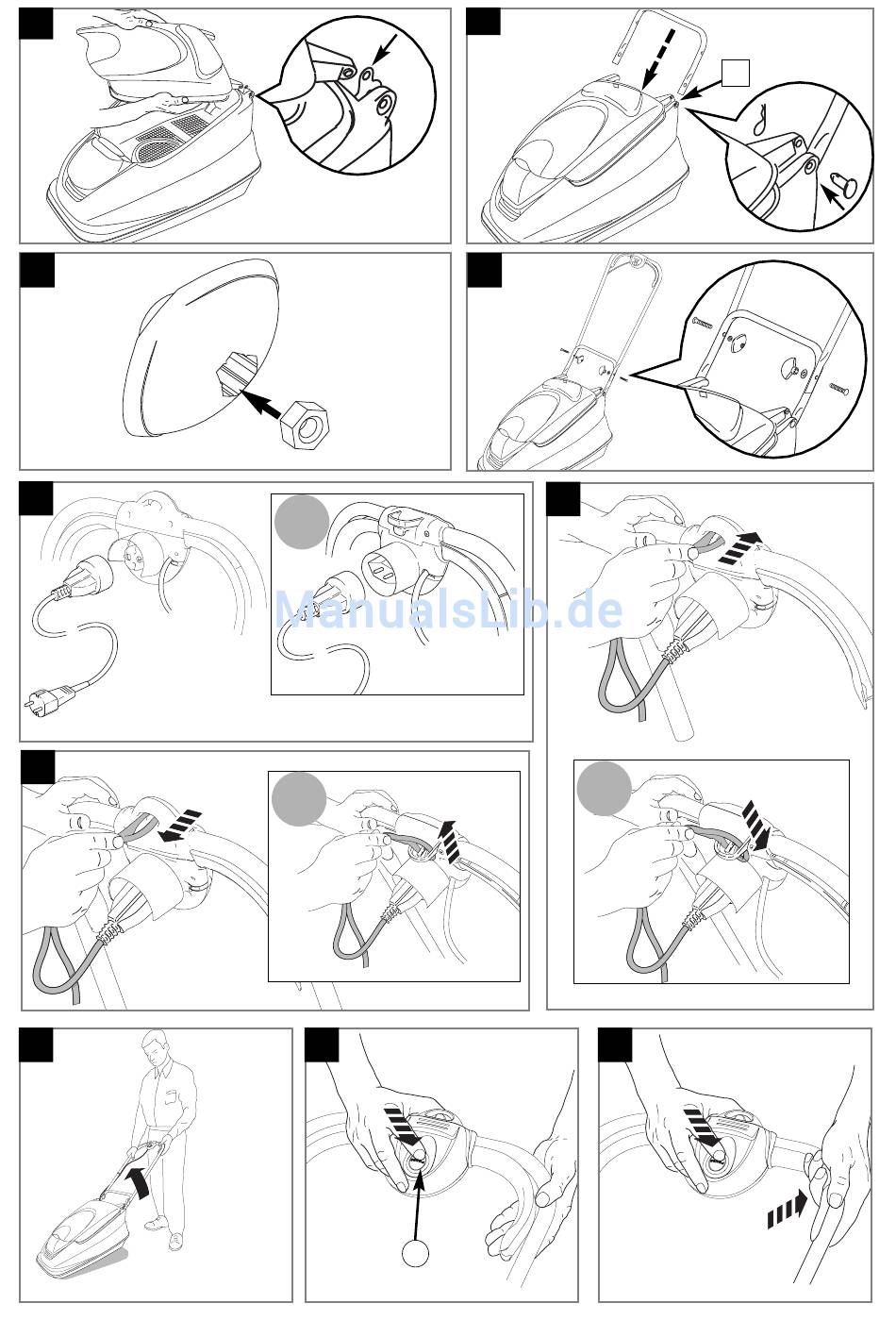 ManualsLib.de