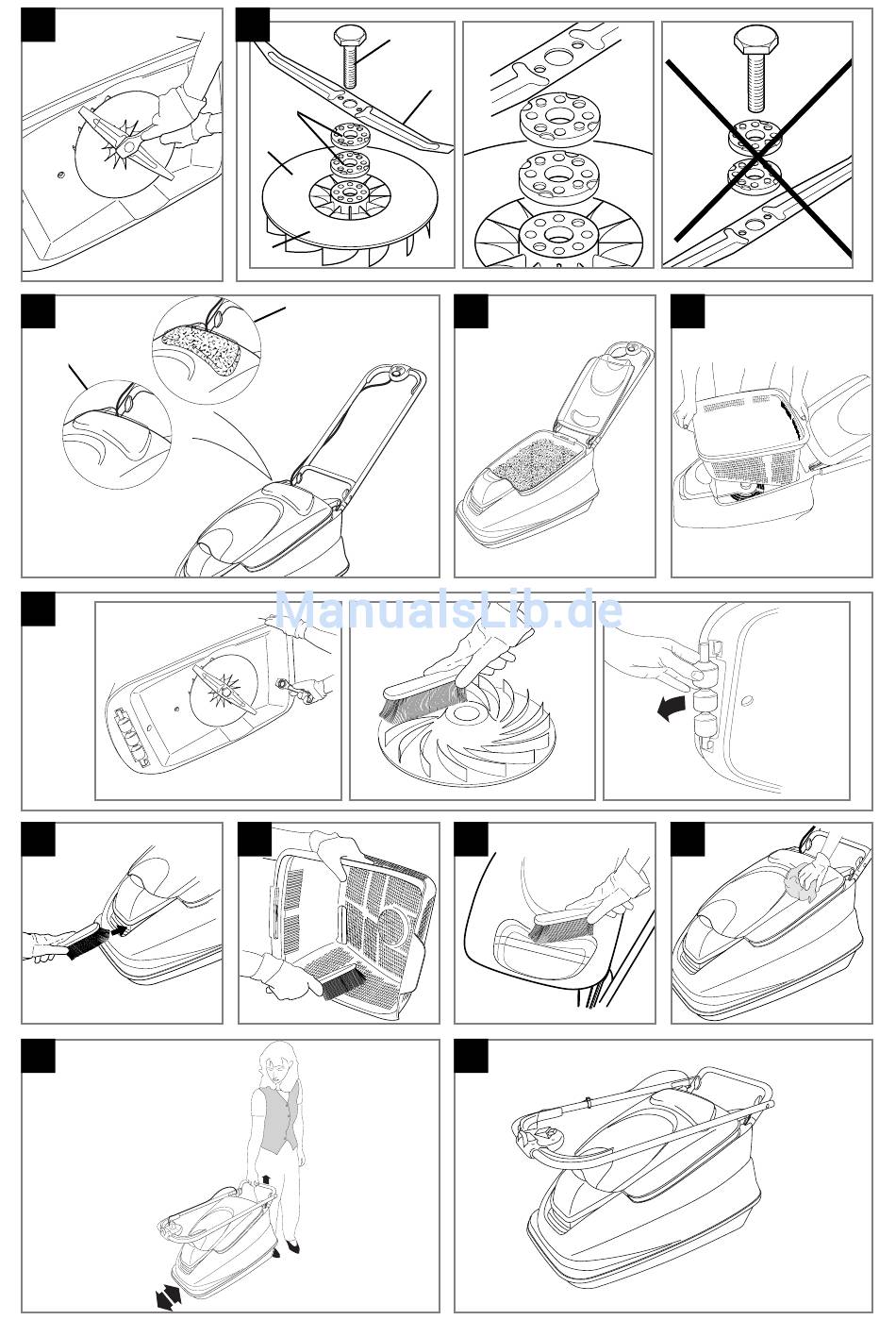 ManualsLib.de