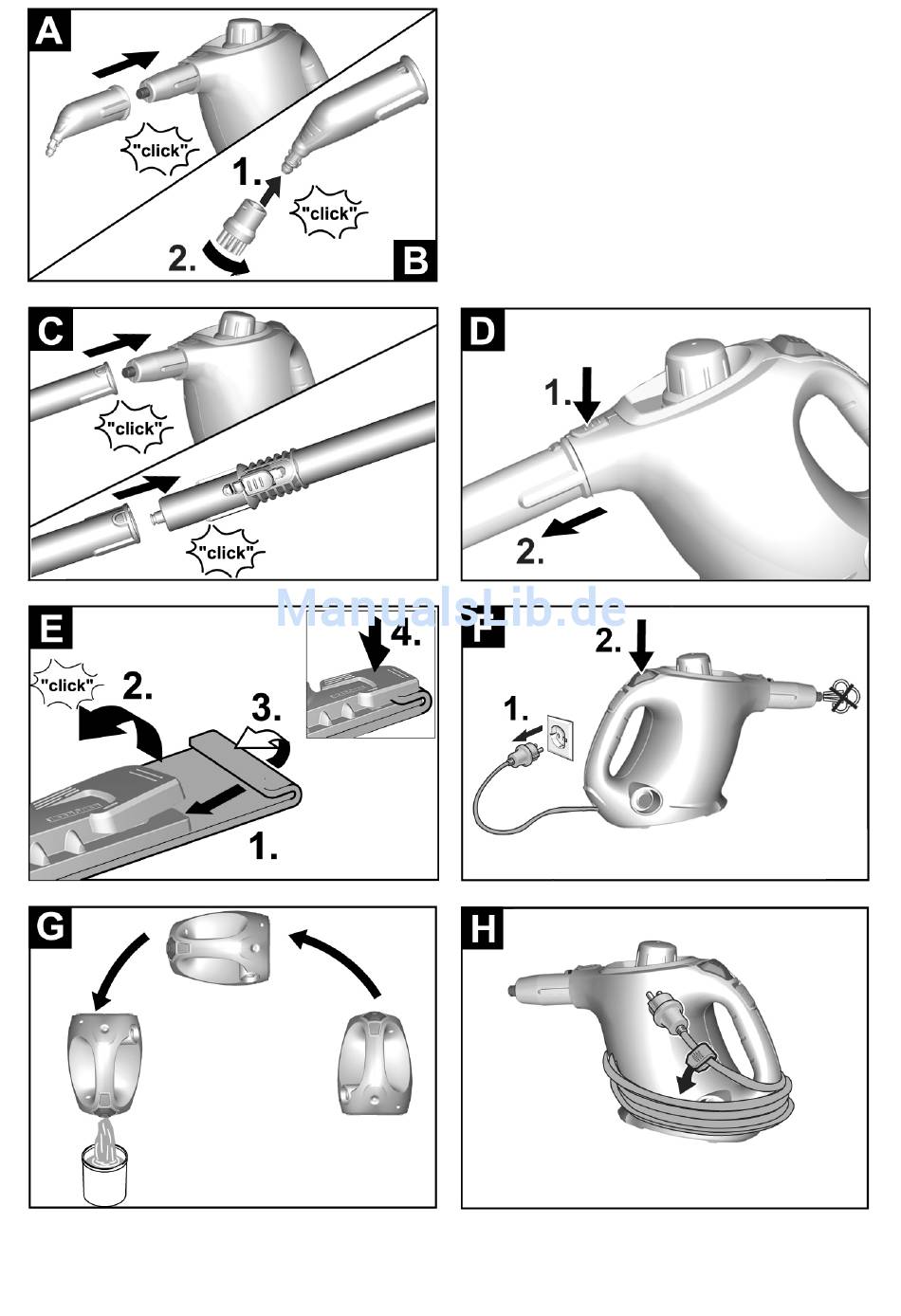 A
"click"
1.
"click"
2.
B

C
"click"
"click"

D
1.
2.

ManualsLib.de

E
"click"
2.
3.
4.
1.

F
2.
1.

G

H