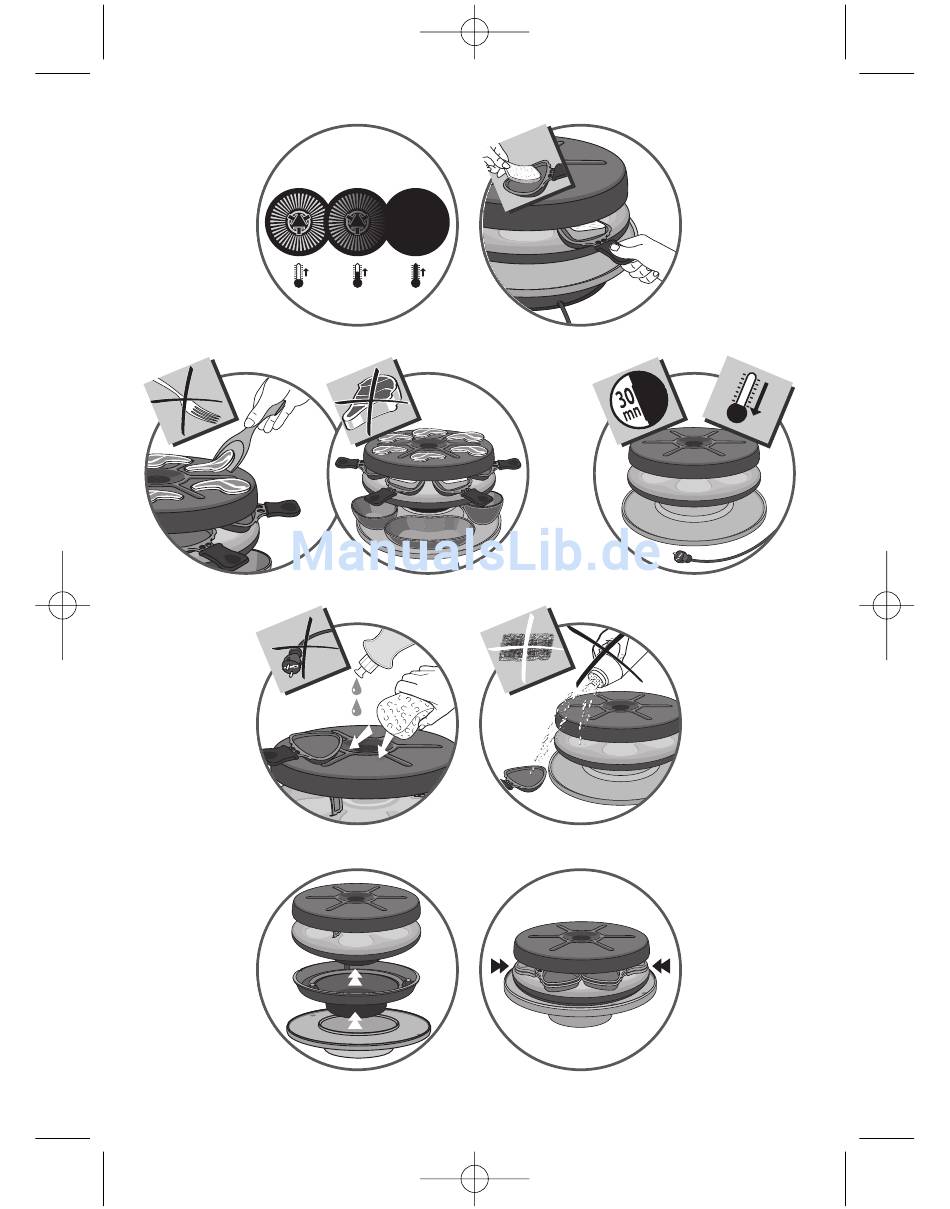 30
mn

ManualsLib.de