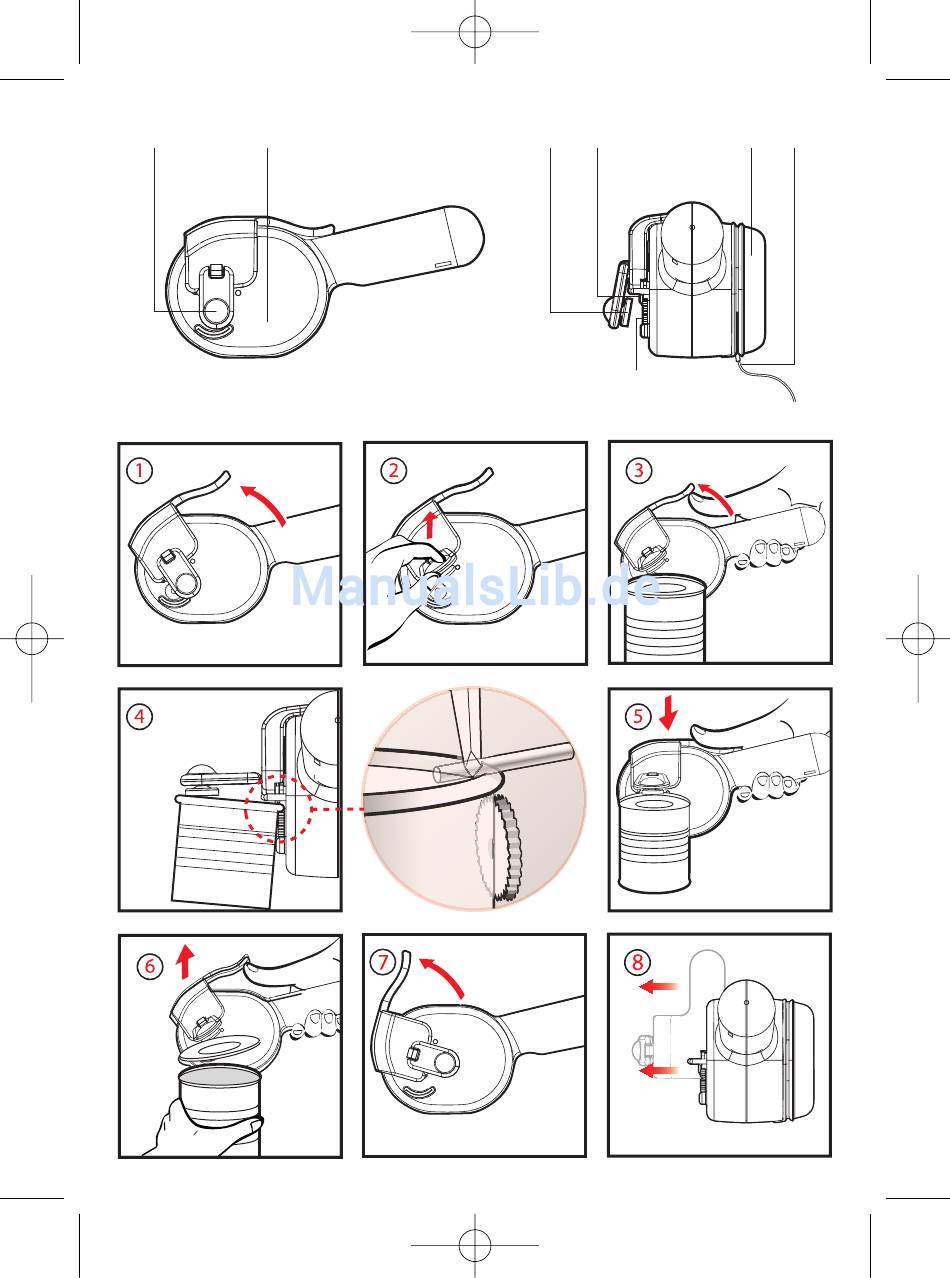 1

2

3

ManualsLib.de

4

5

6

7

8