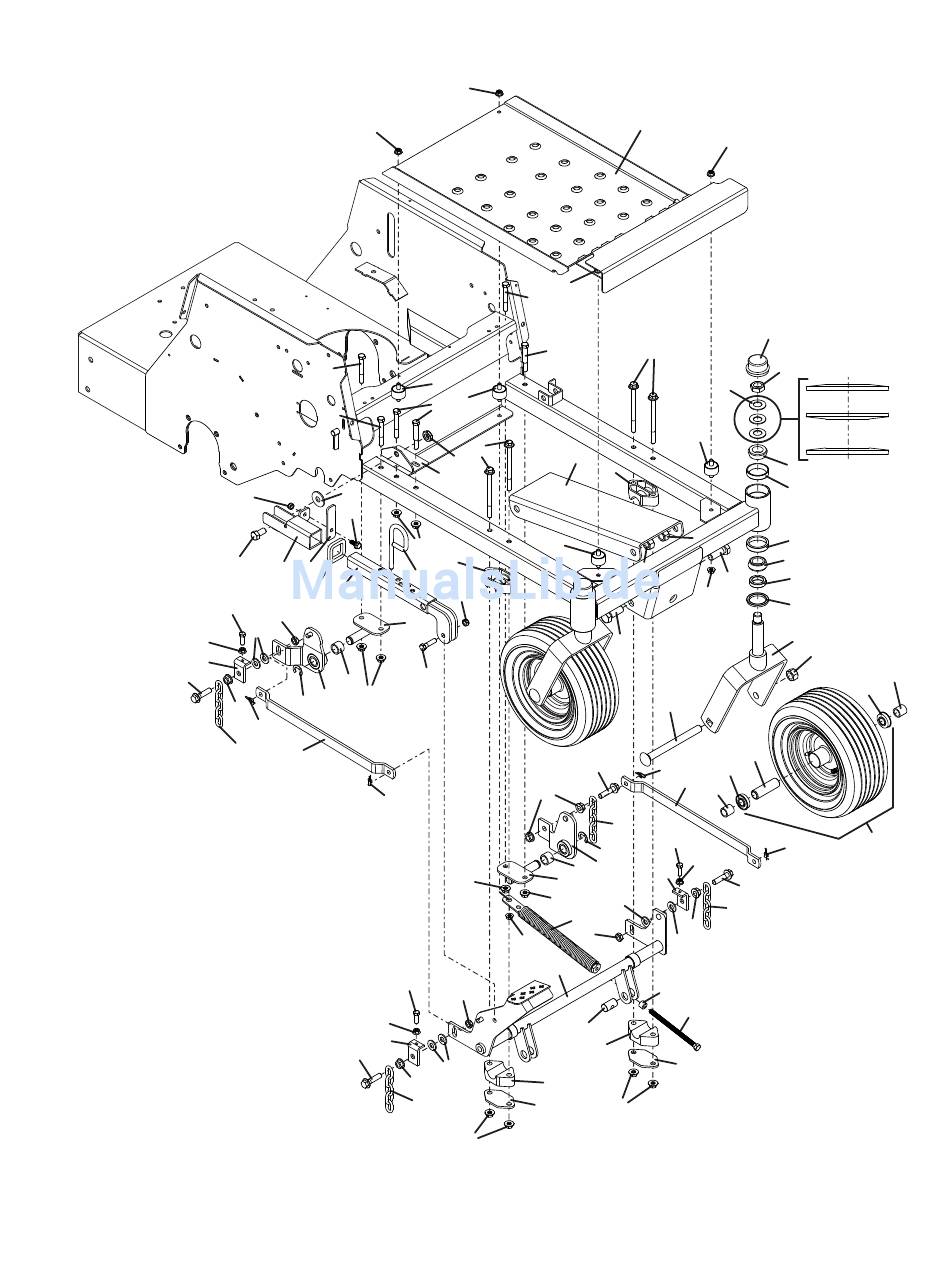 ManualsLib.de